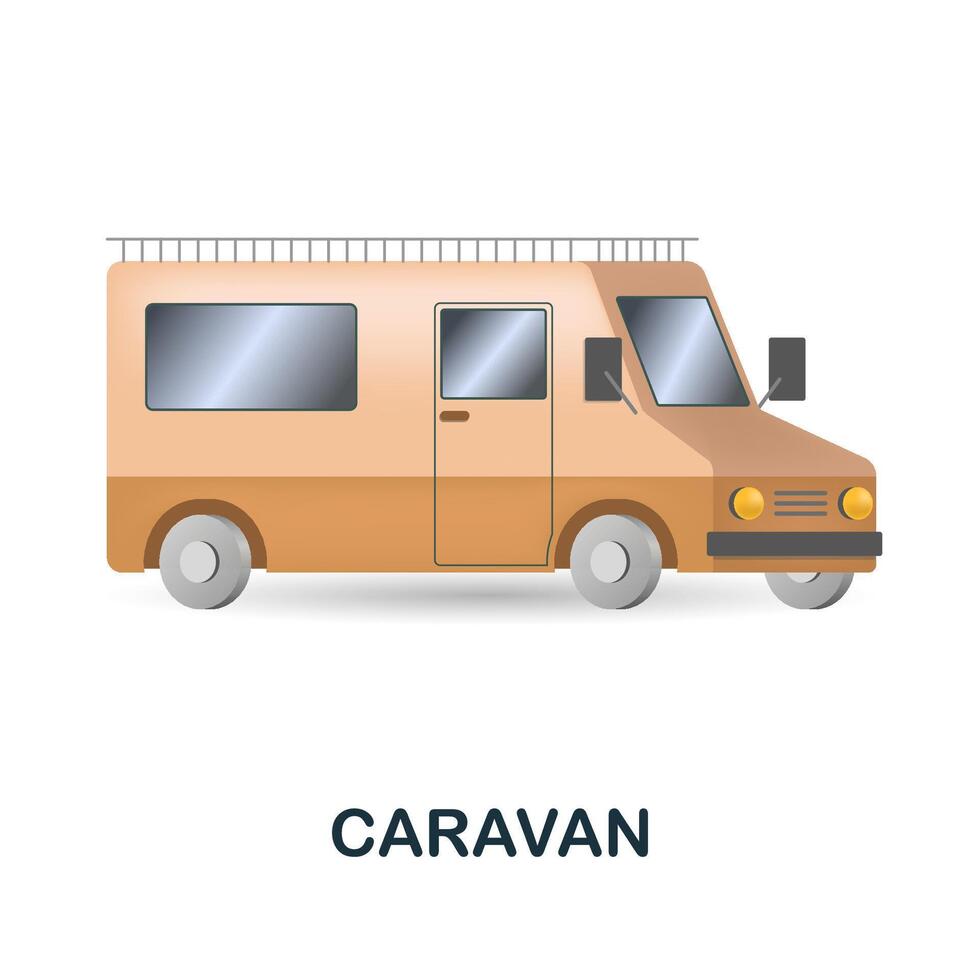 CARAVAN