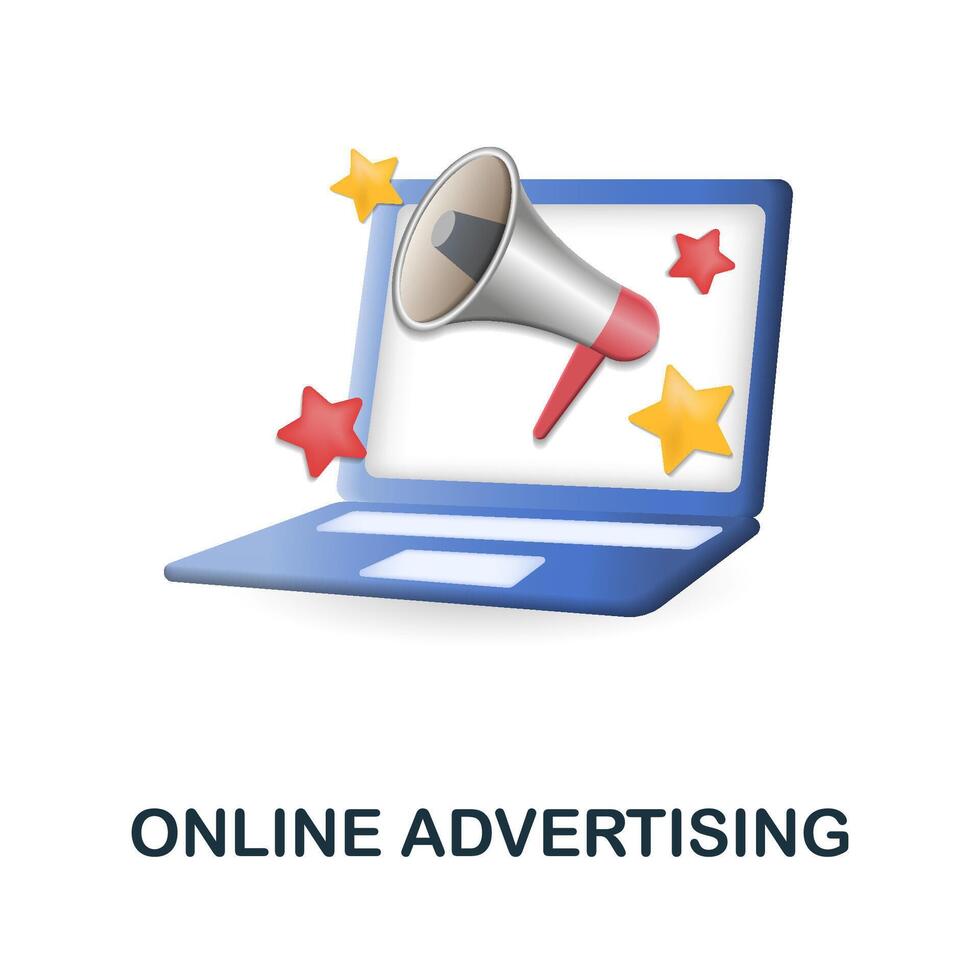 ONLINE ADVERTISING