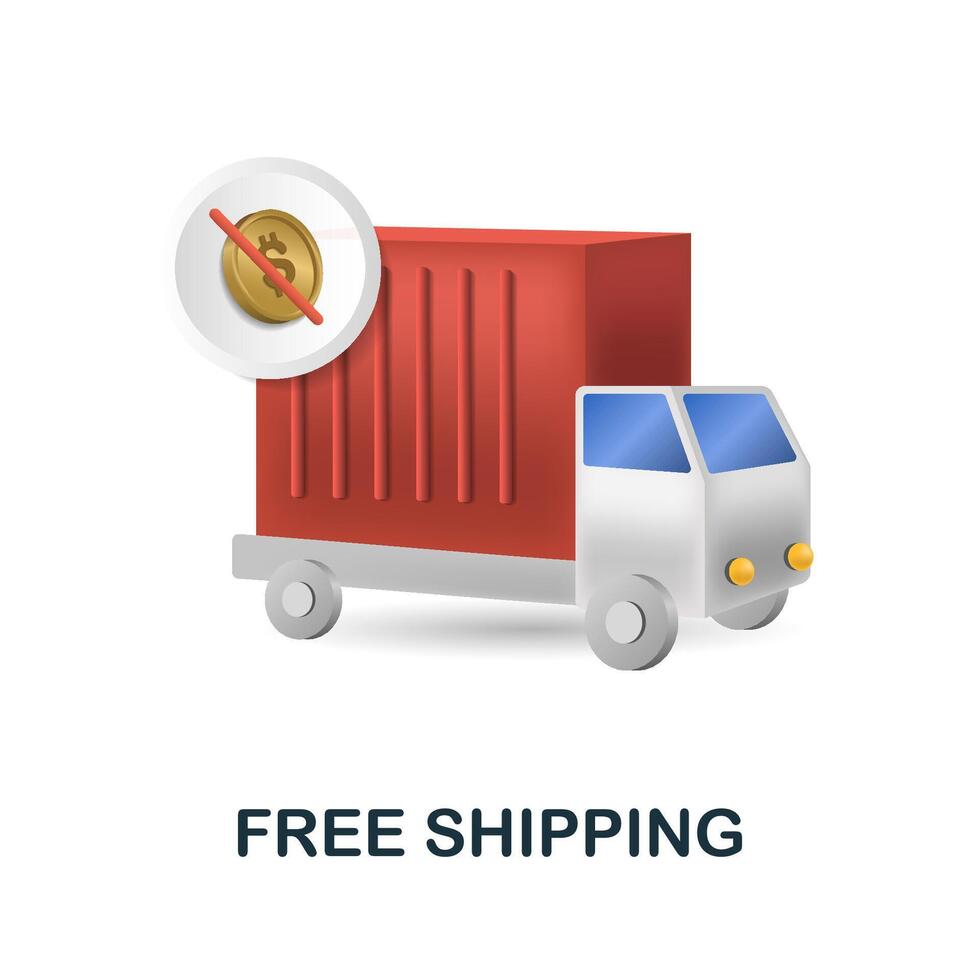 $

FREE SHIPPING