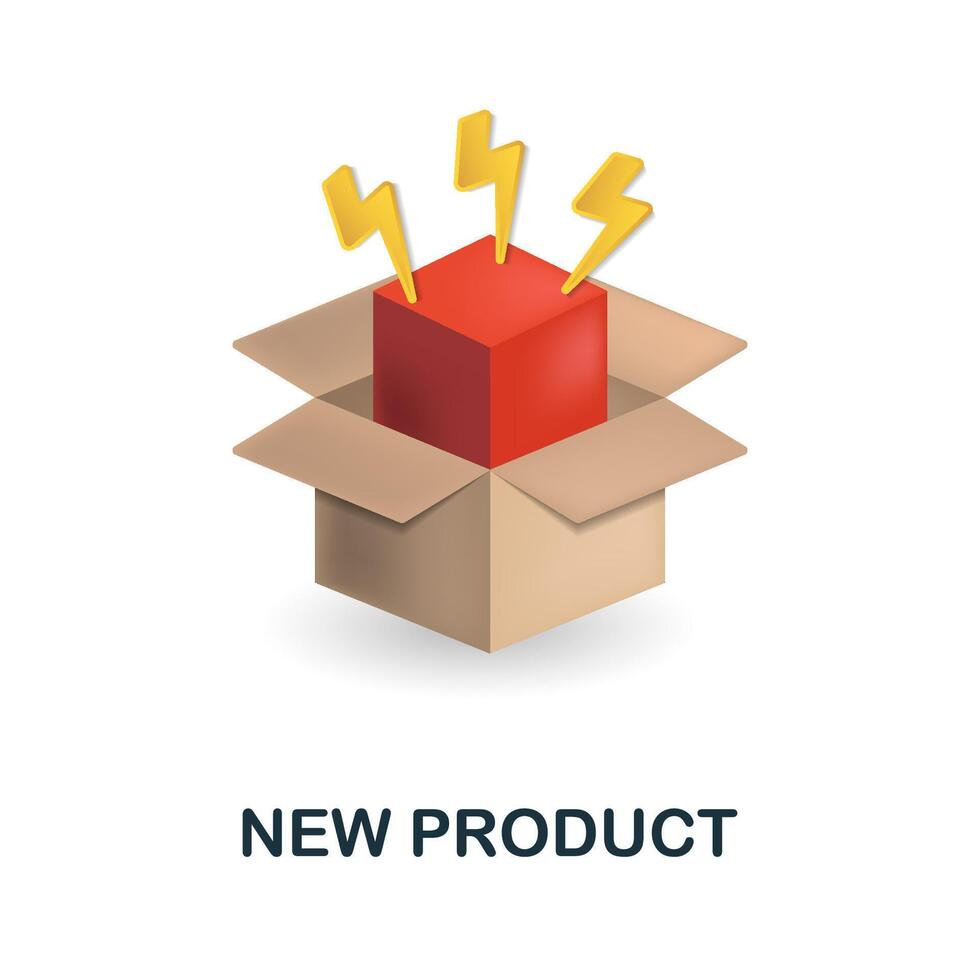 NEW PRODUCT