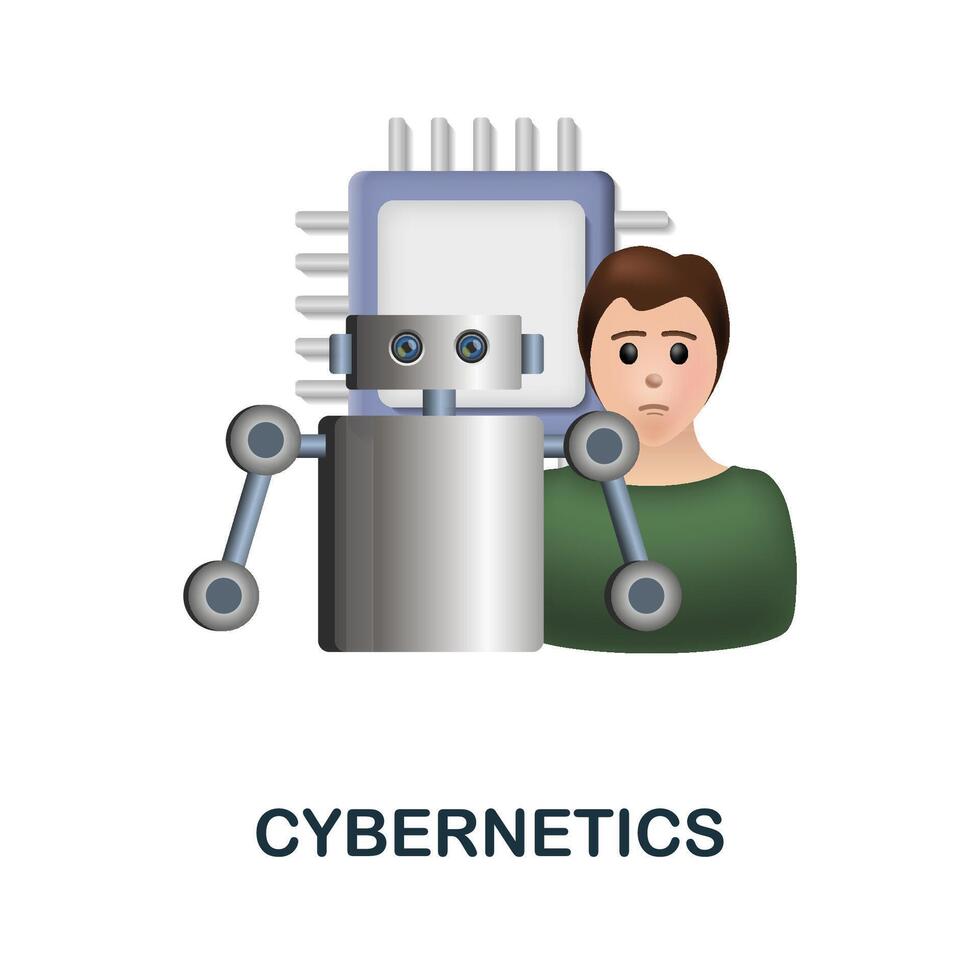 CYBERNETICS