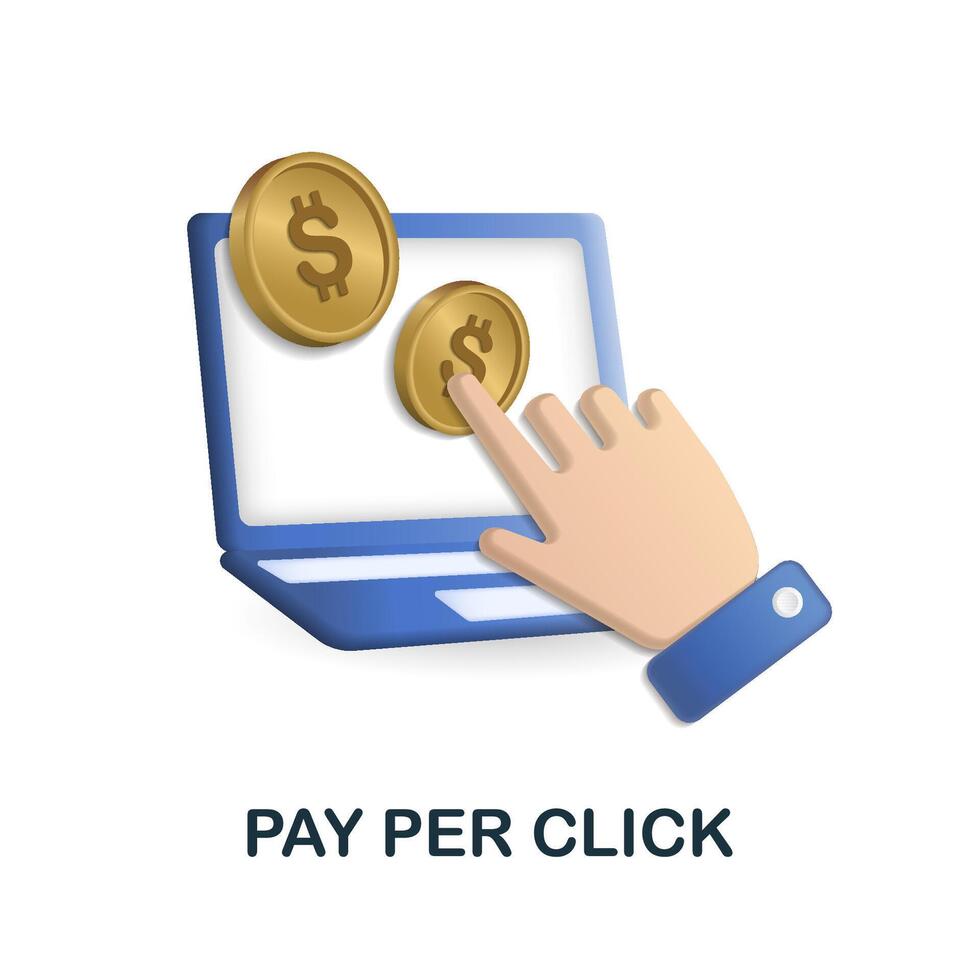 $
$
PAY PER CLICK