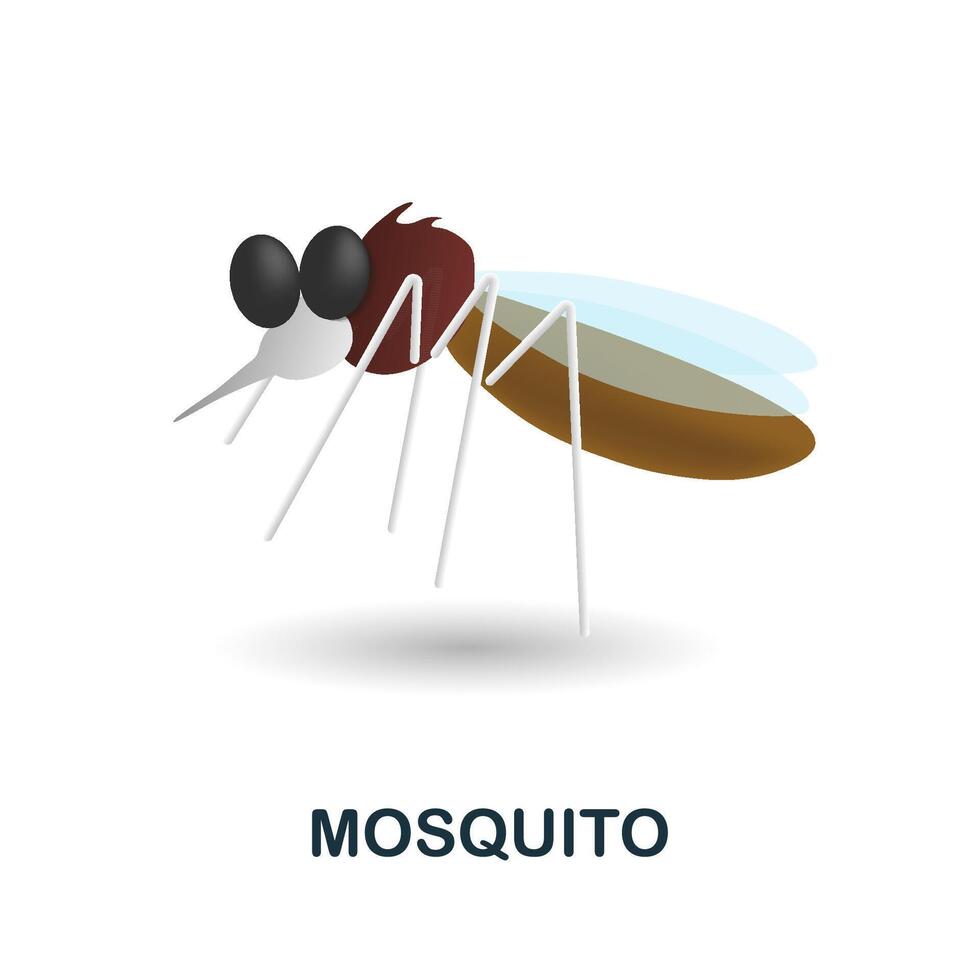 MOSQUITO