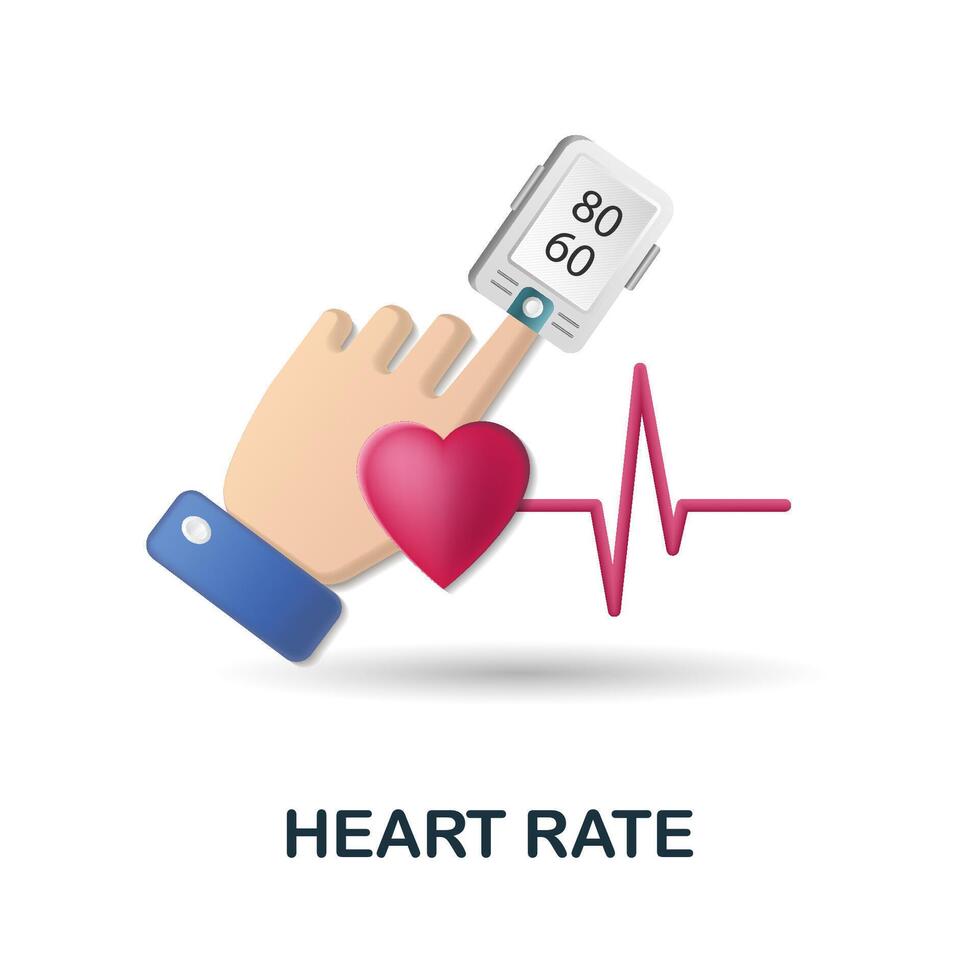 80
60

HEART RATE