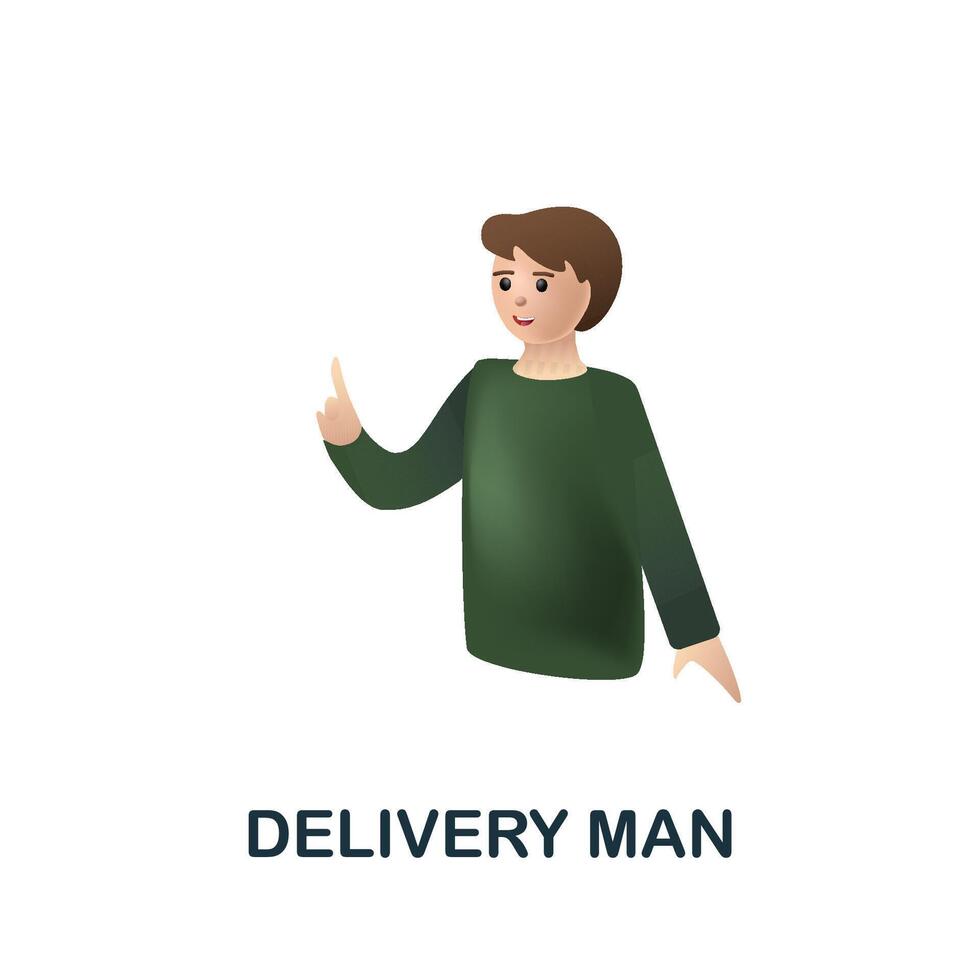 DELIVERY MAN