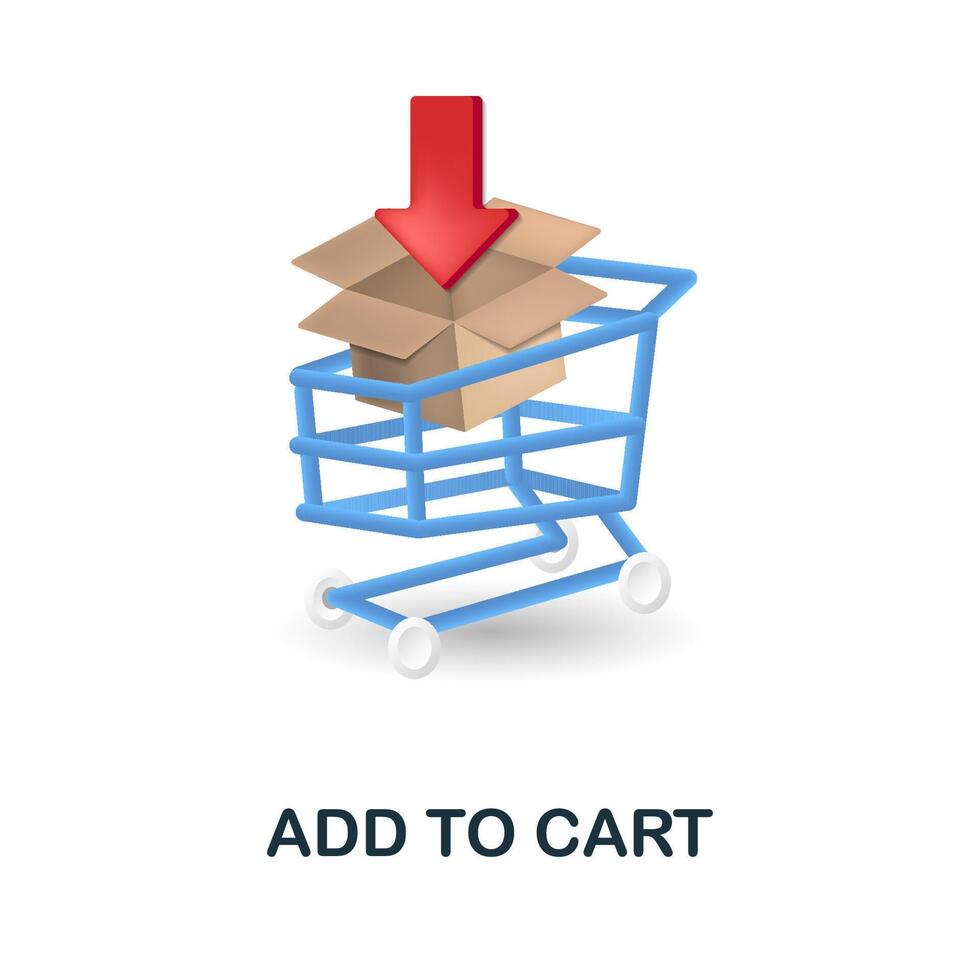 ADD TO CART