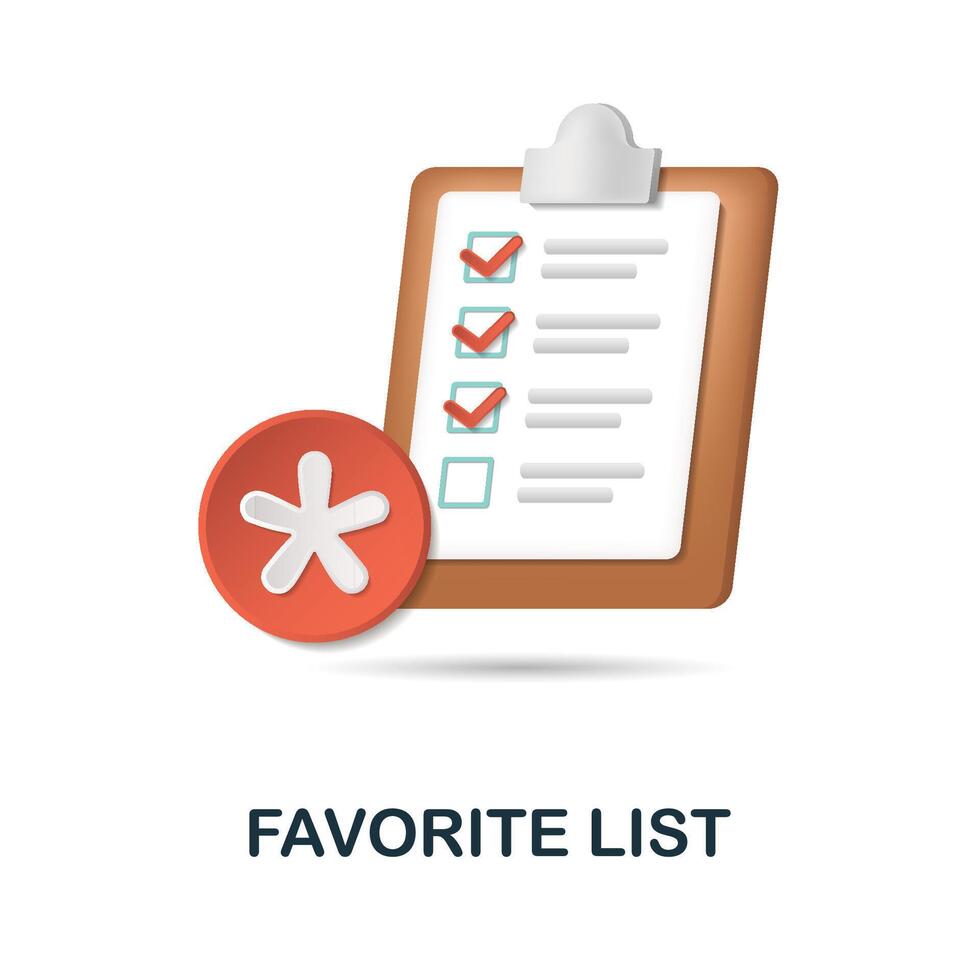 FAVORITE LIST