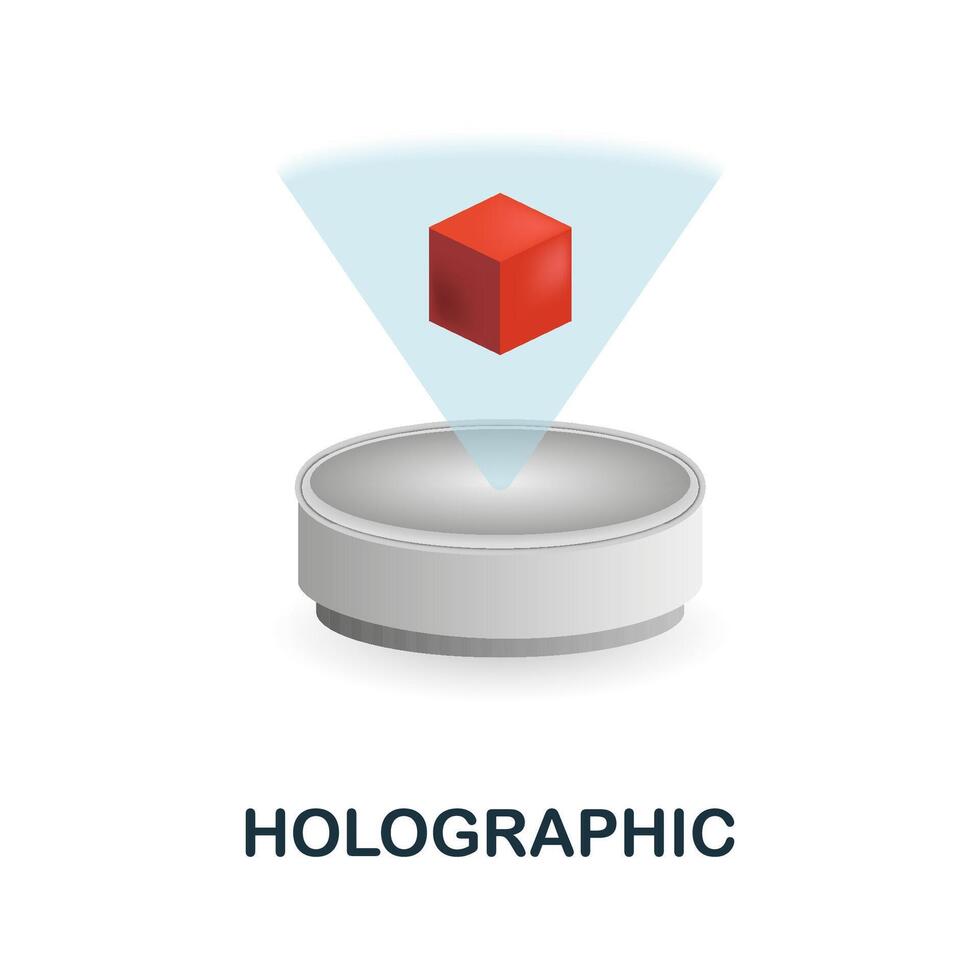 HOLOGRAPHIC