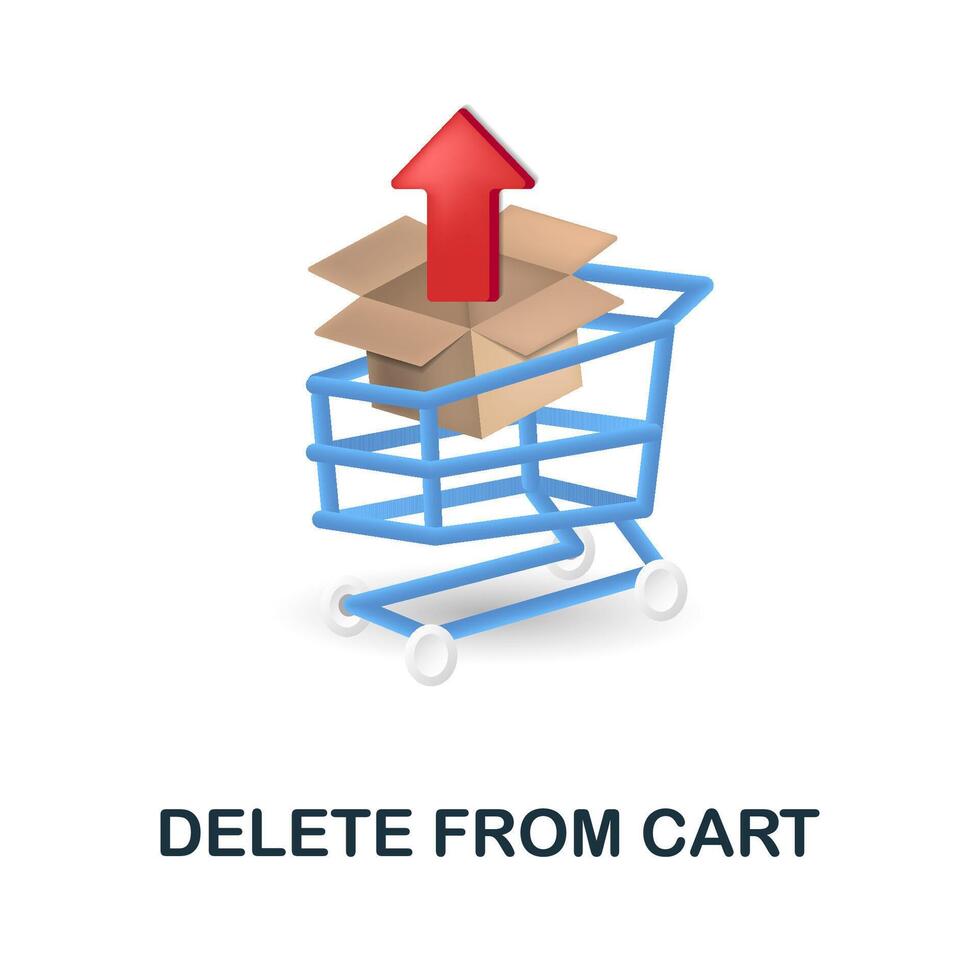 DELETE FROM CART