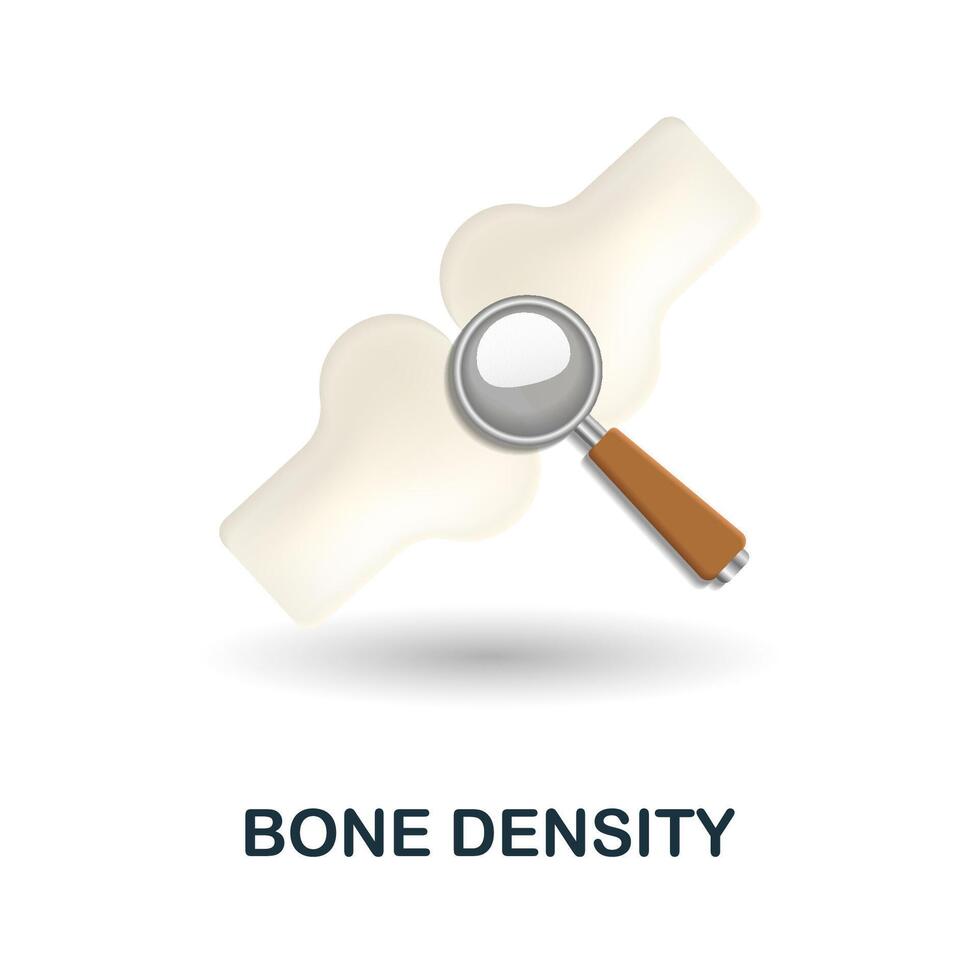 BONE DENSITY