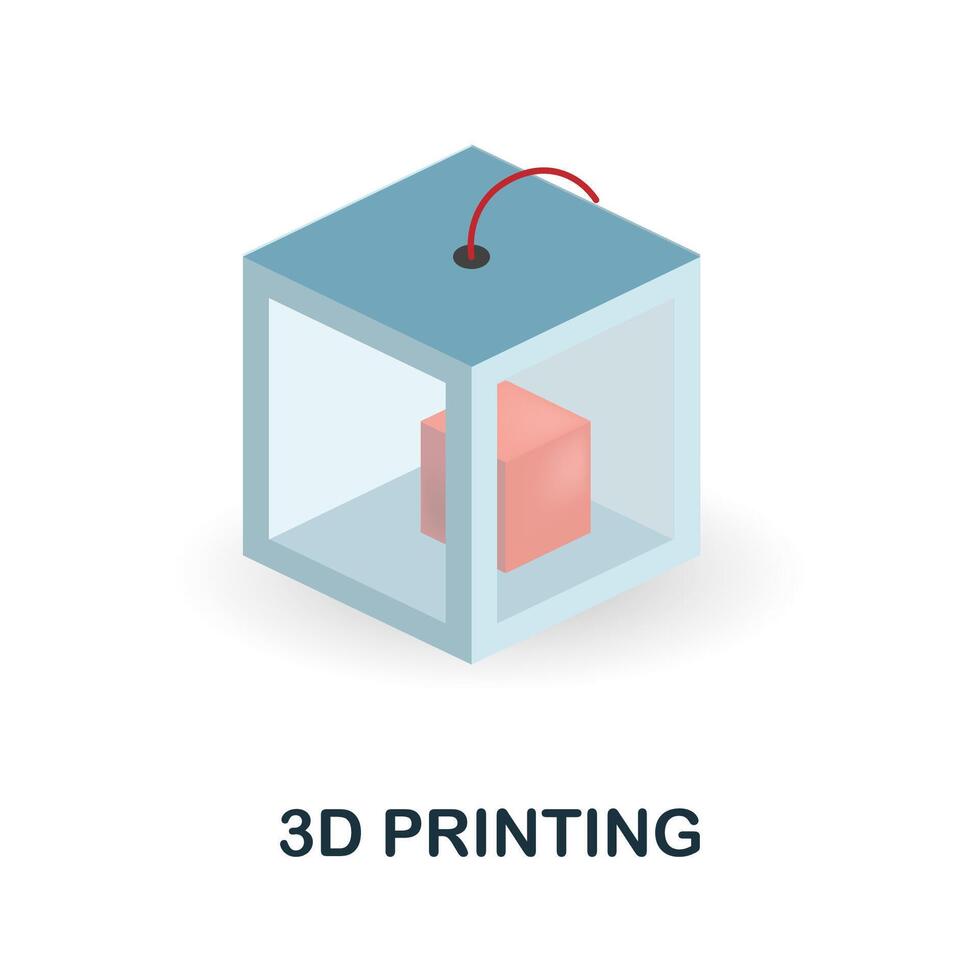 3D PRINTING