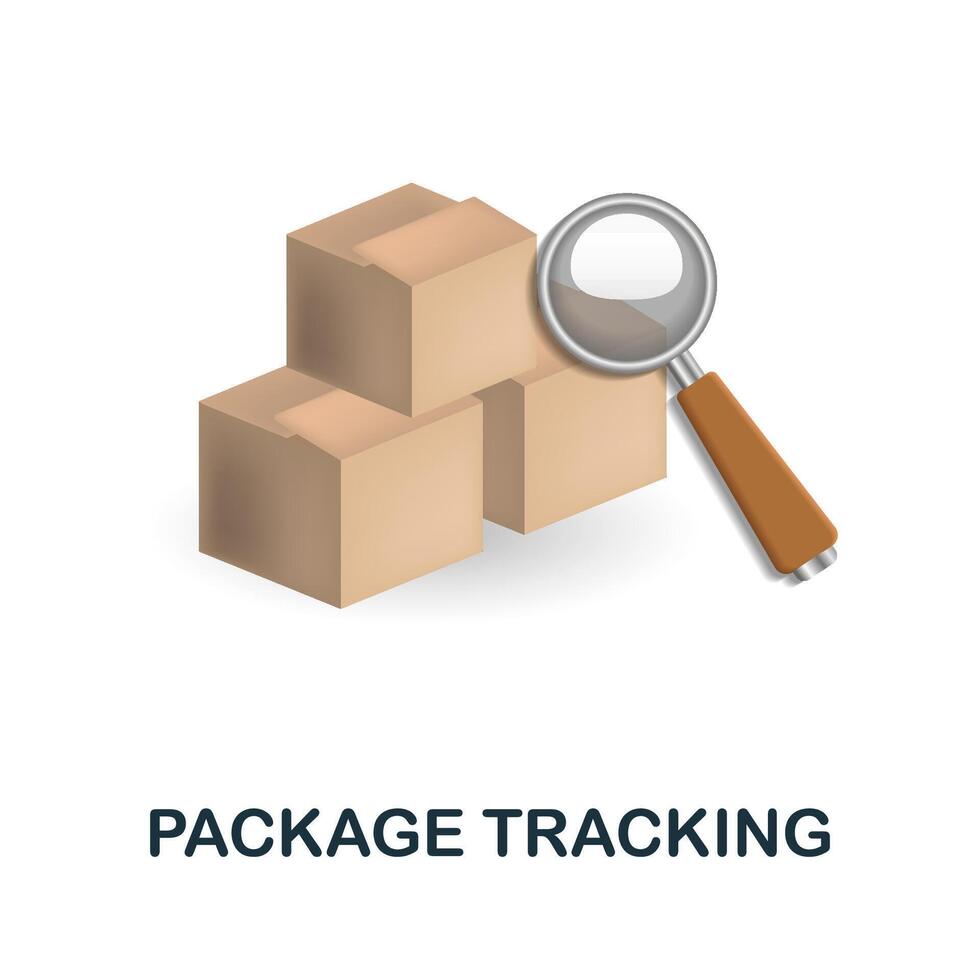 PACKAGE TRACKING