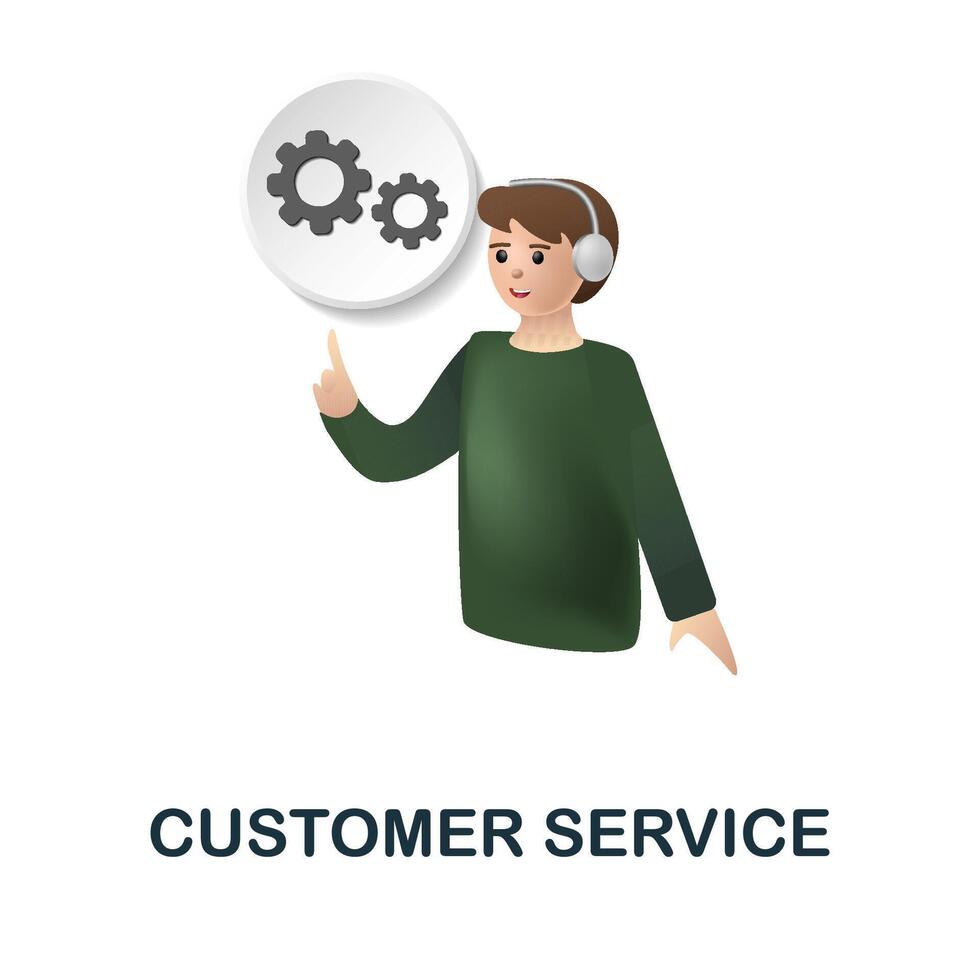 CUSTOMER SERVICE