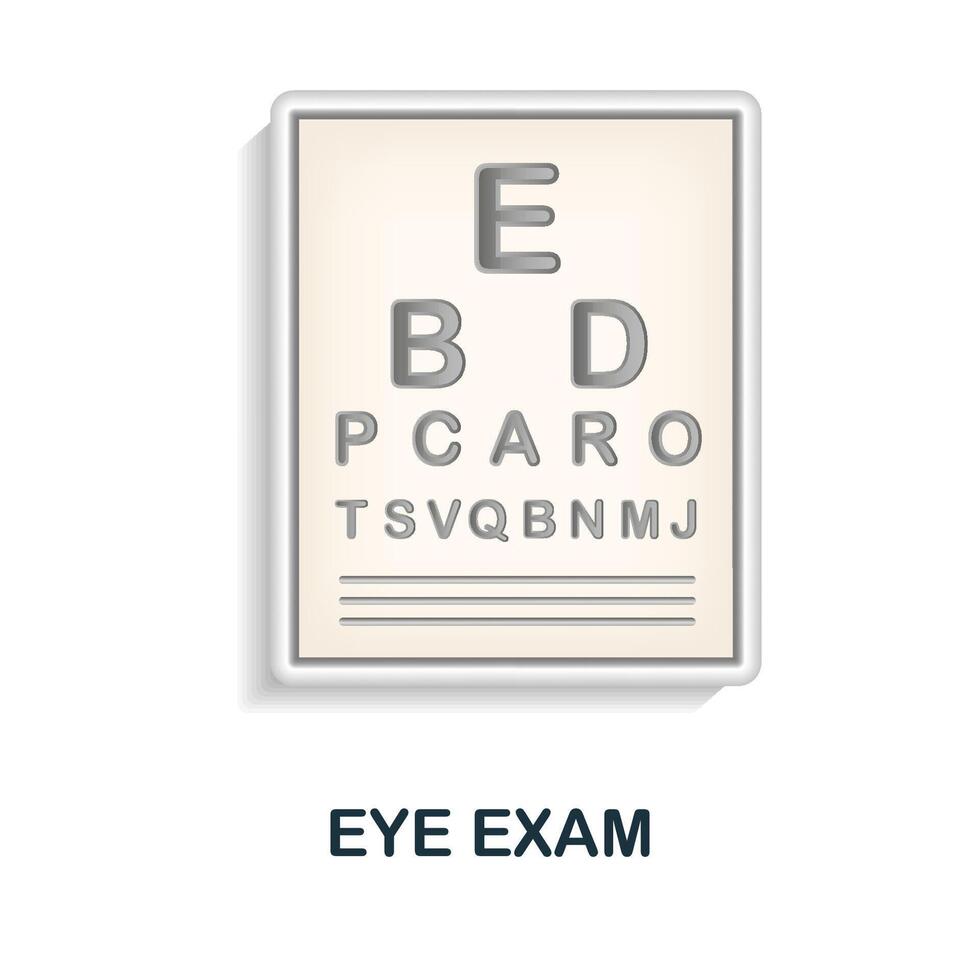 E
B D
P C A R O
T S V Q B N M J

EYE EXAM