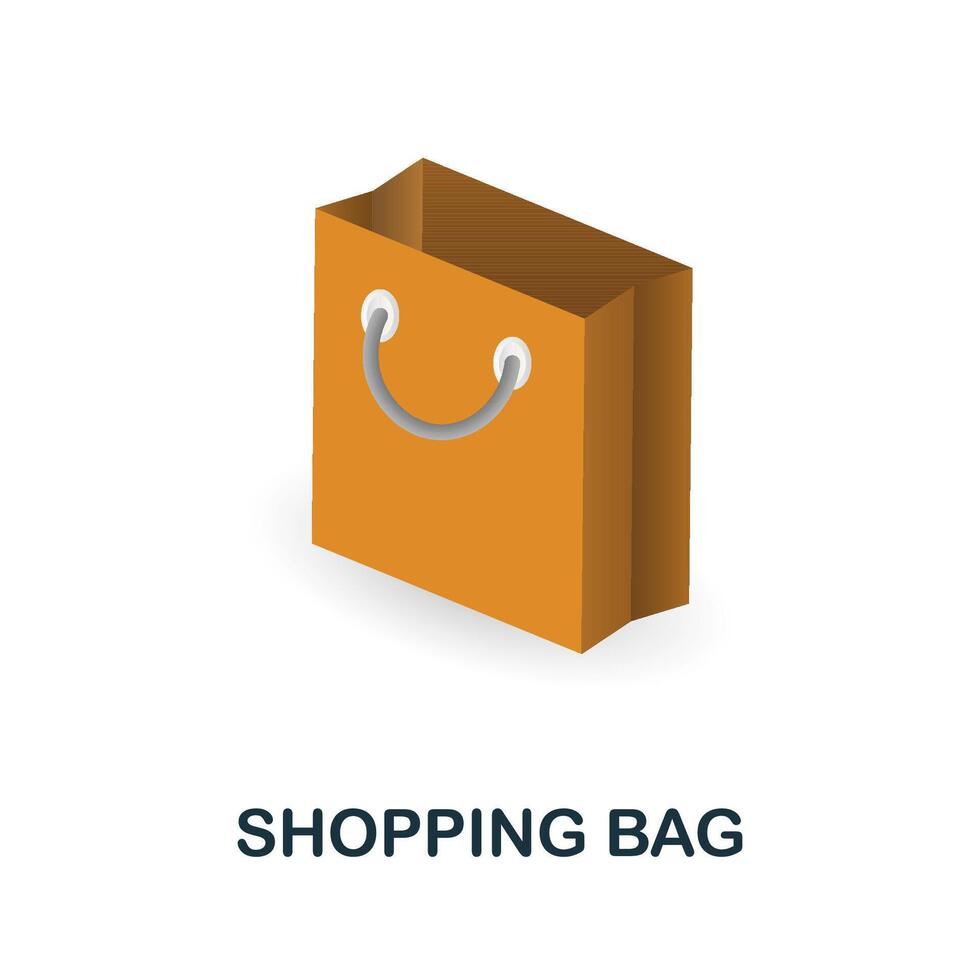 SHOPPING BAG