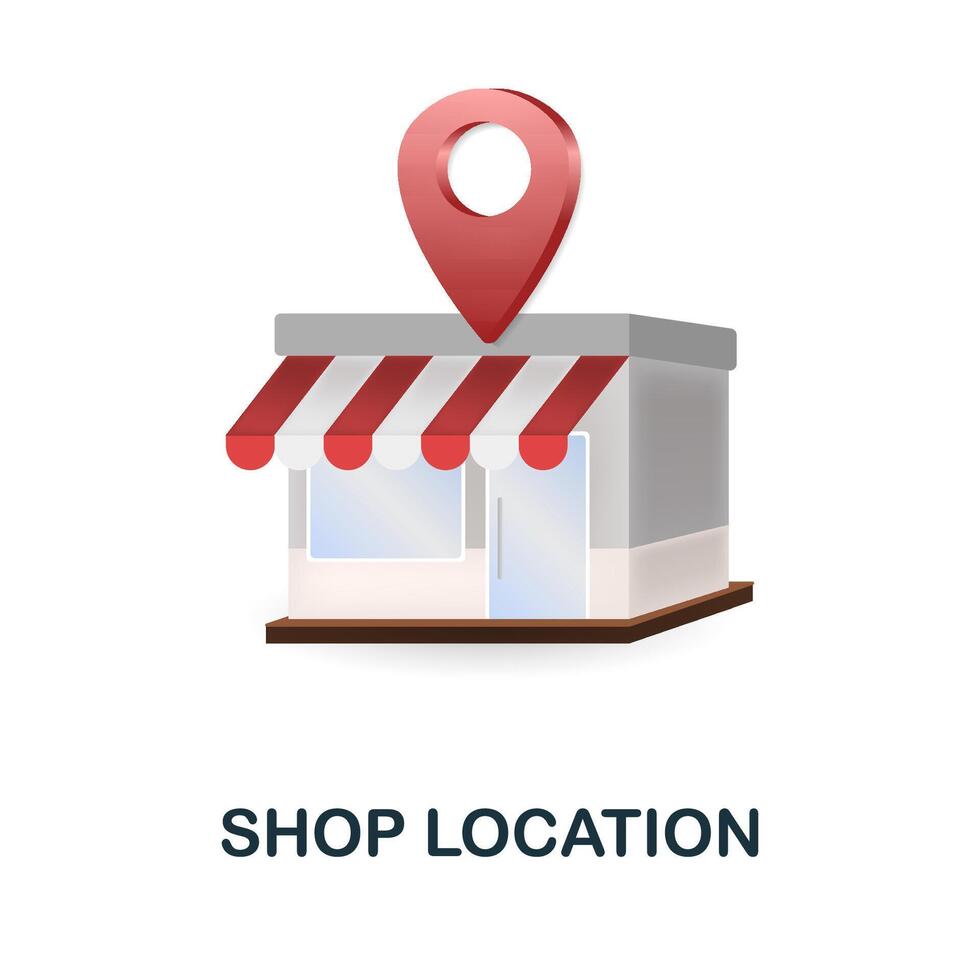 SHOP LOCATION