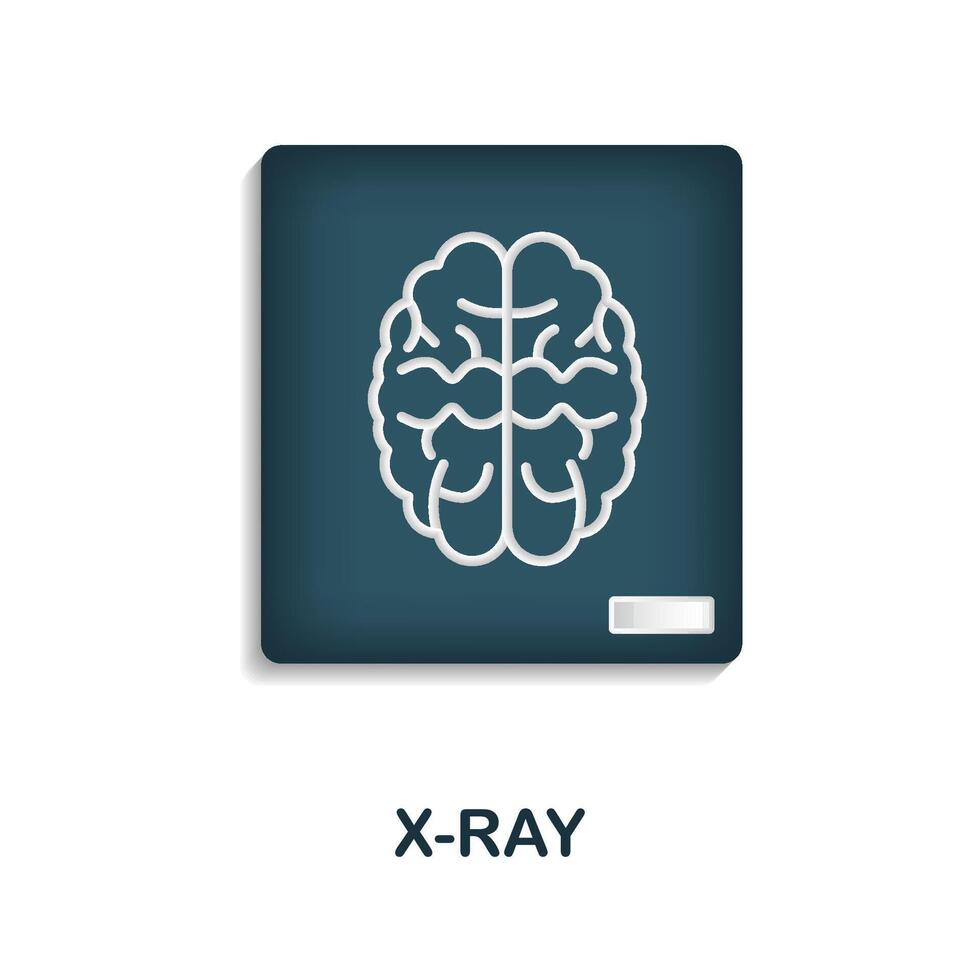 X-RAY