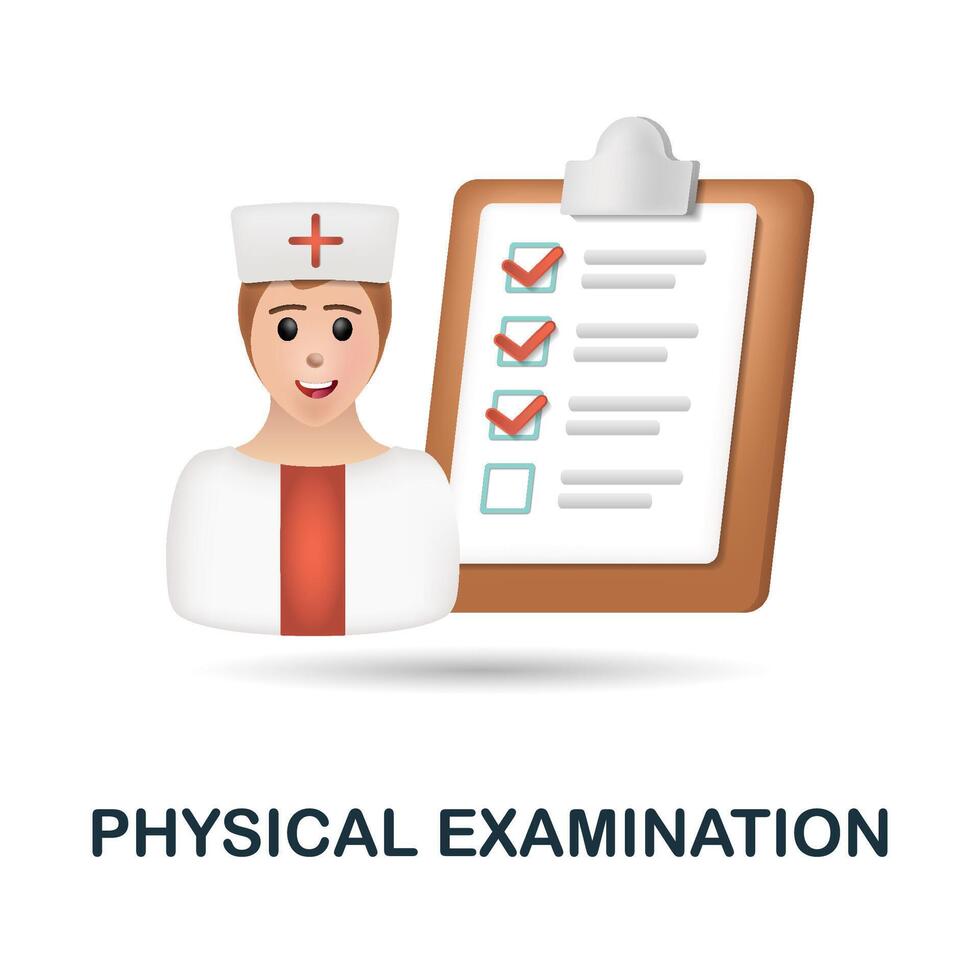 PHYSICAL EXAMINATION