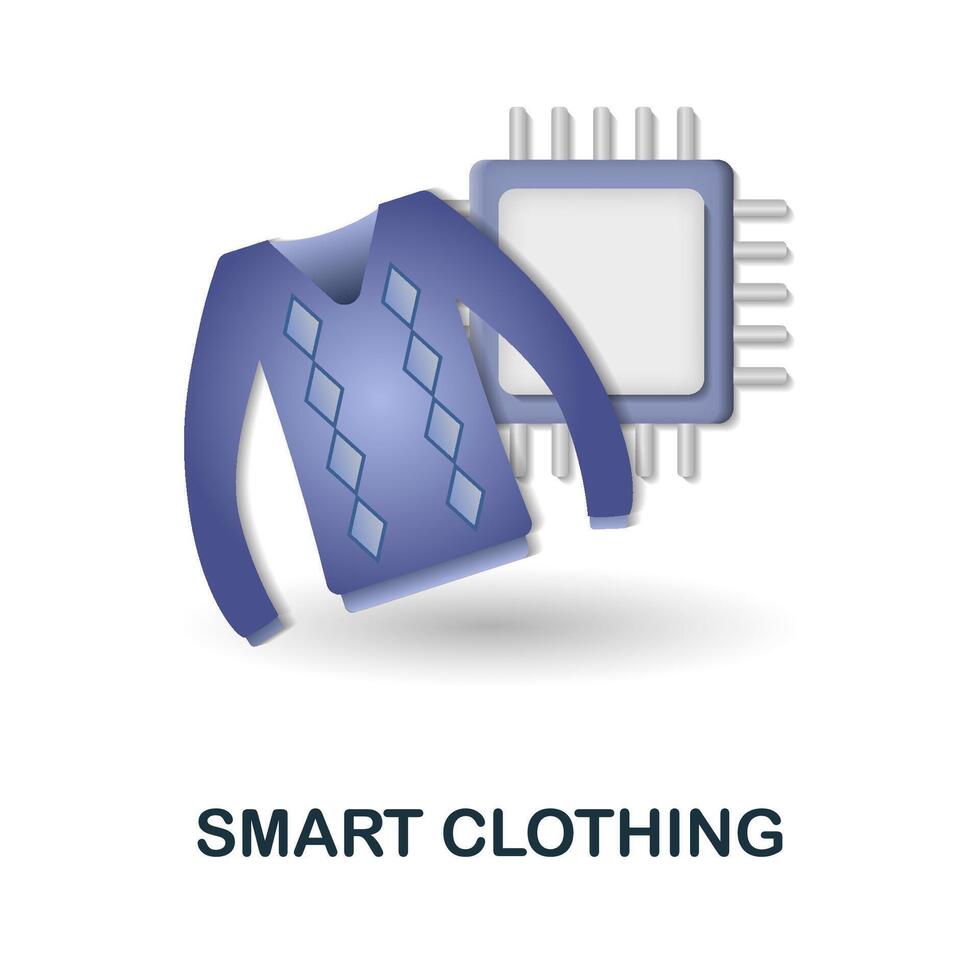 SMART CLOTHING