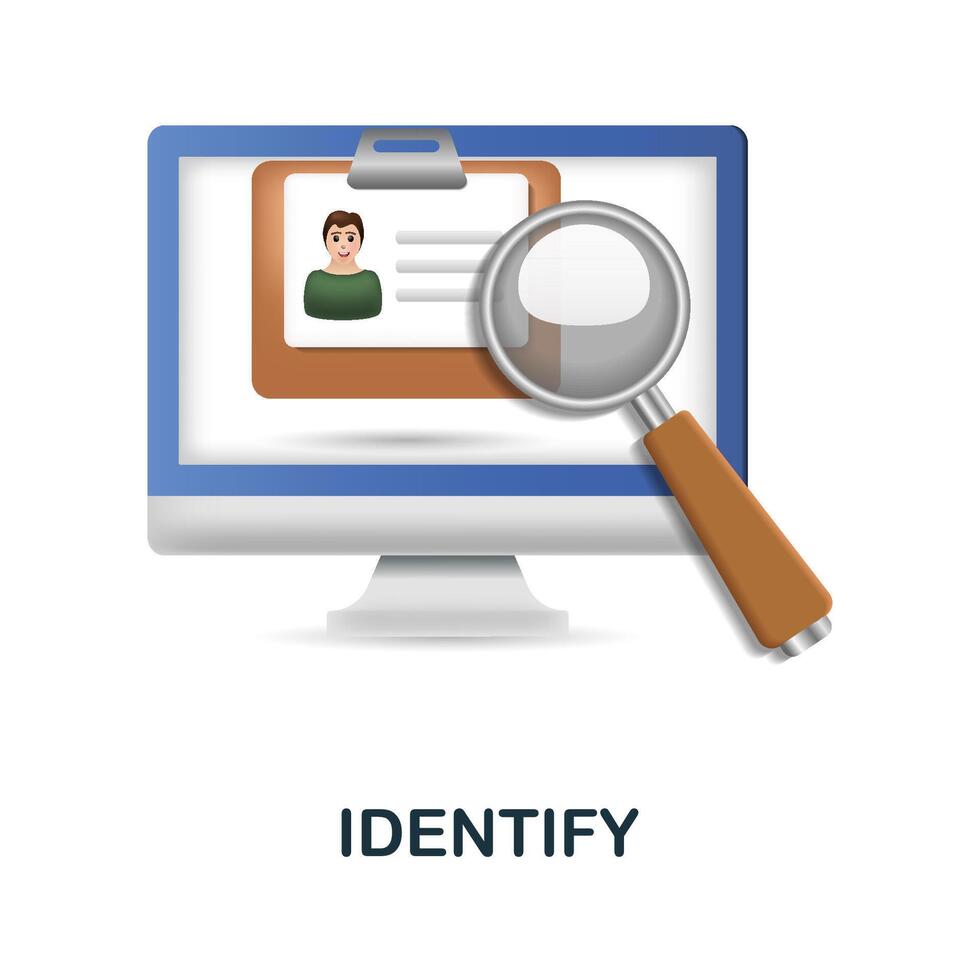 IDENTIFY