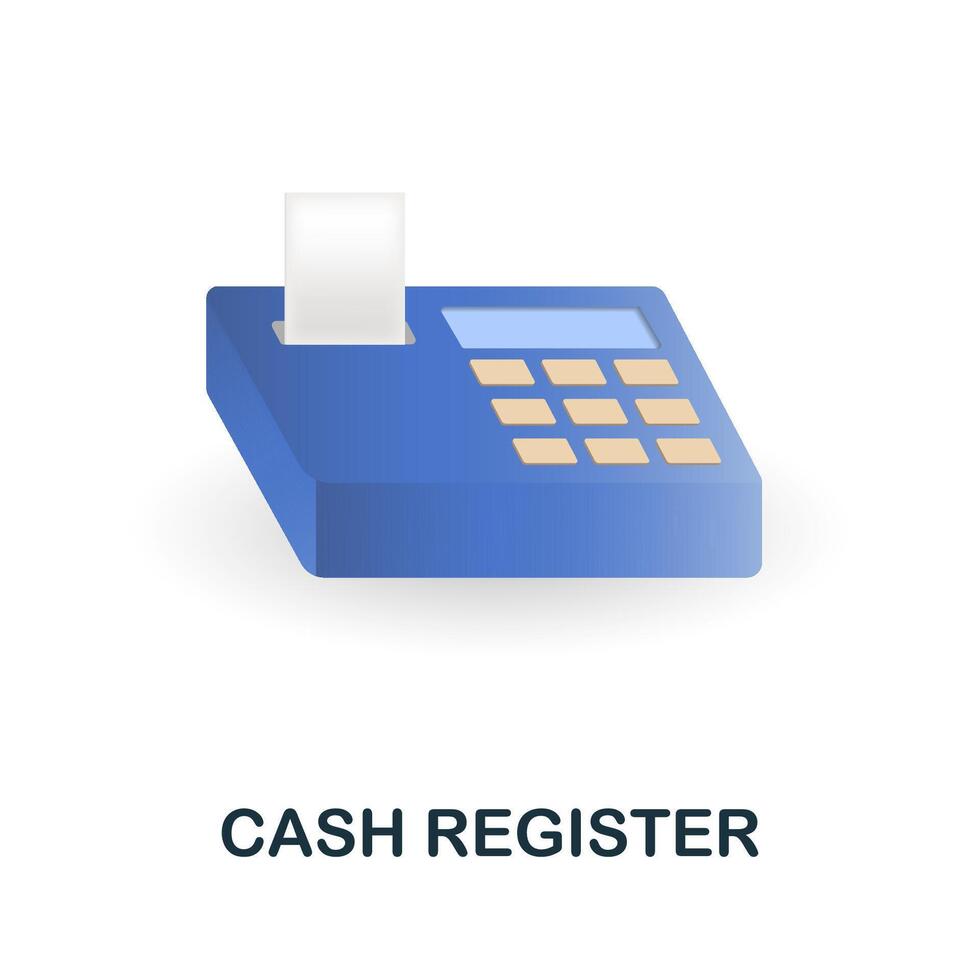 CASH REGISTER