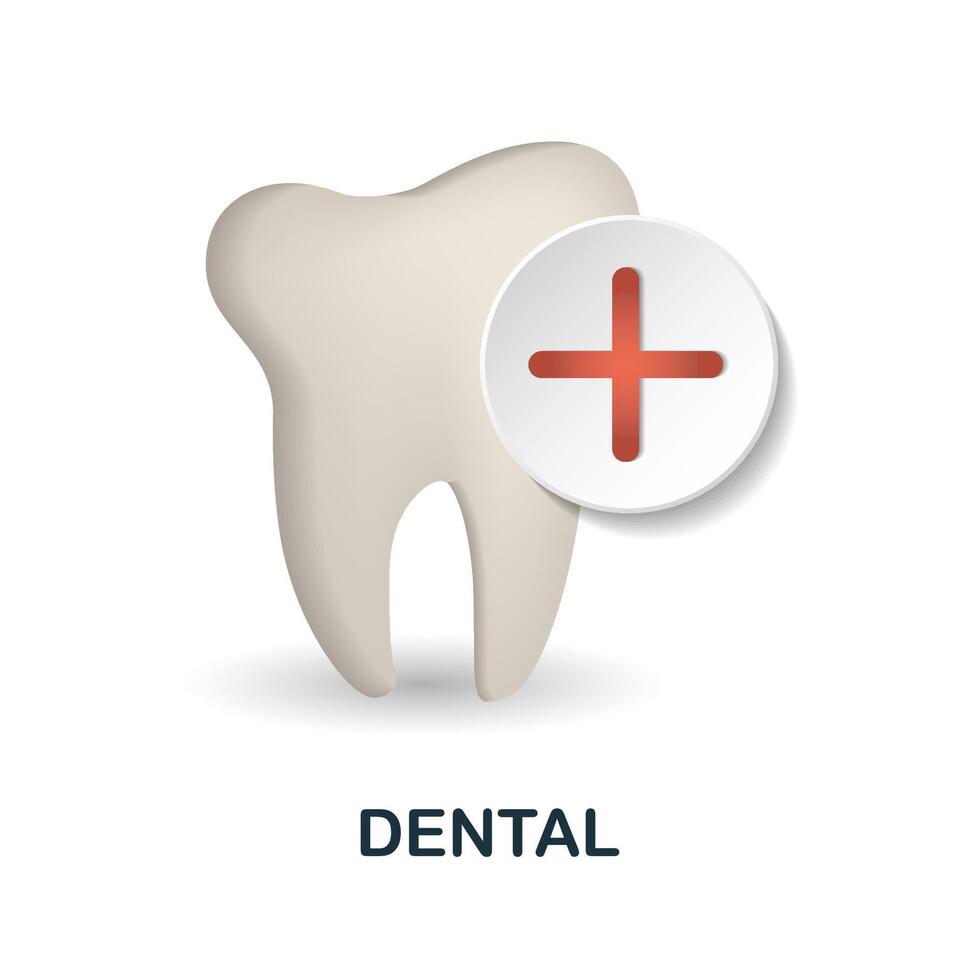 DENTAL