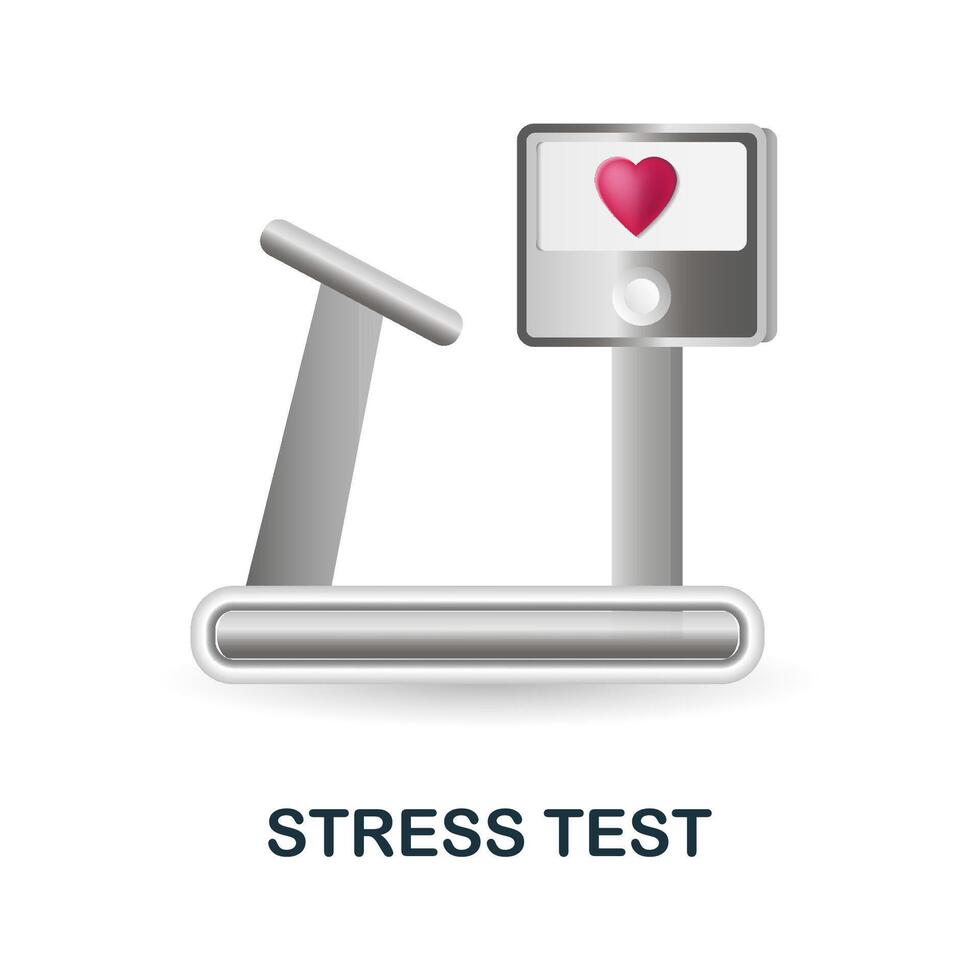 STRESS TEST