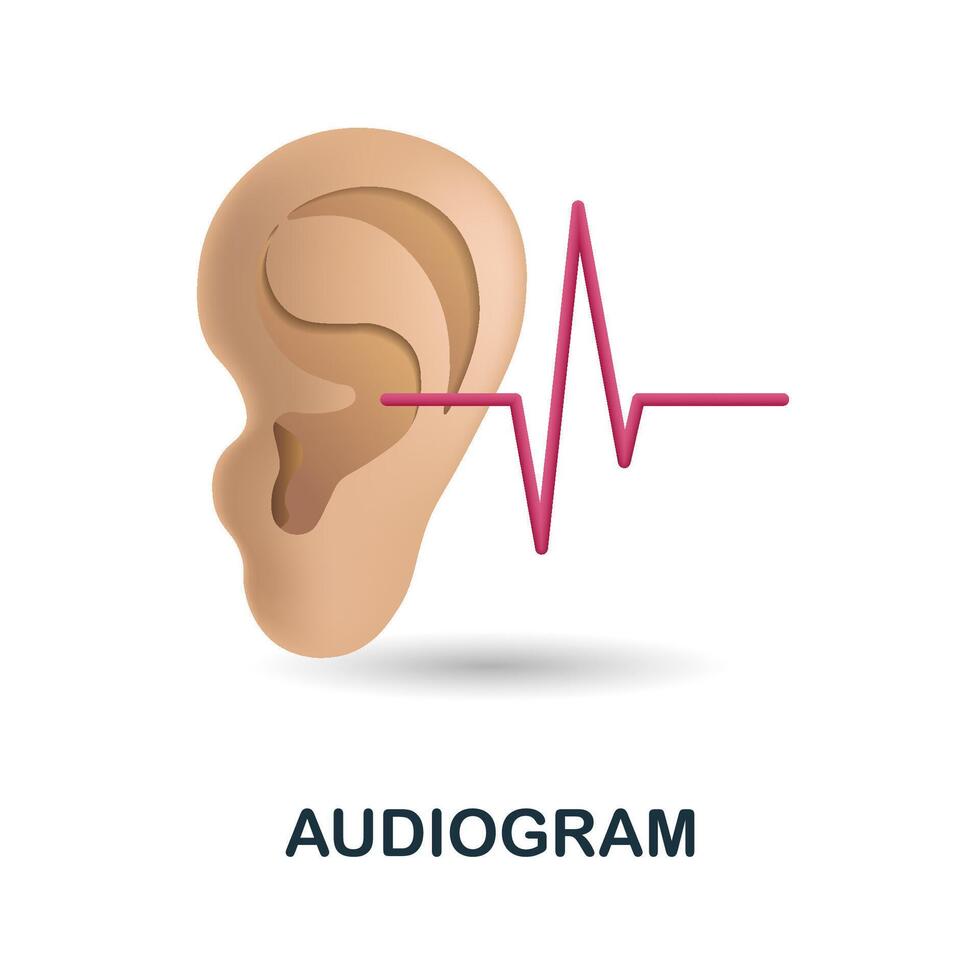 AUDIOGRAM