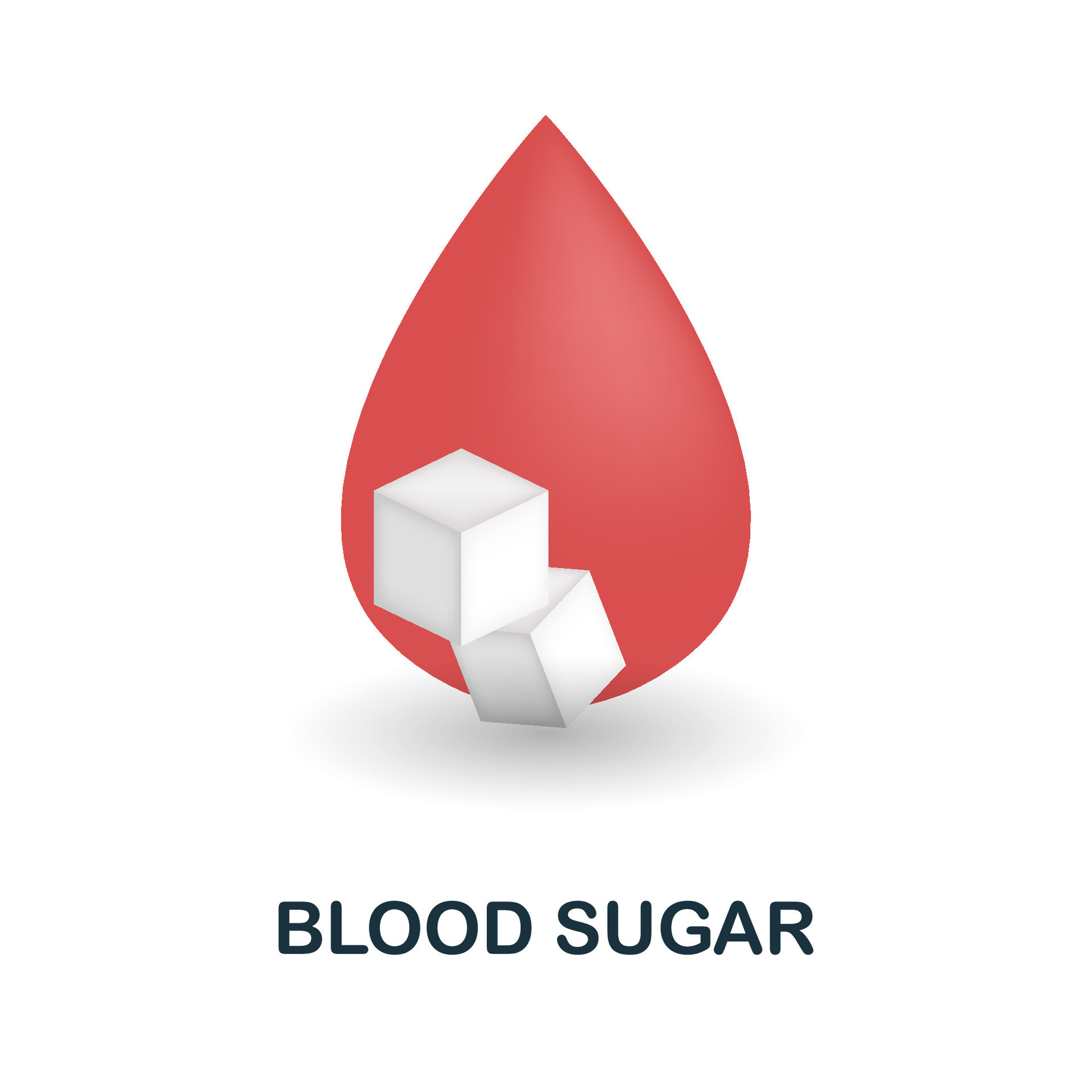 BLOOD SUGAR