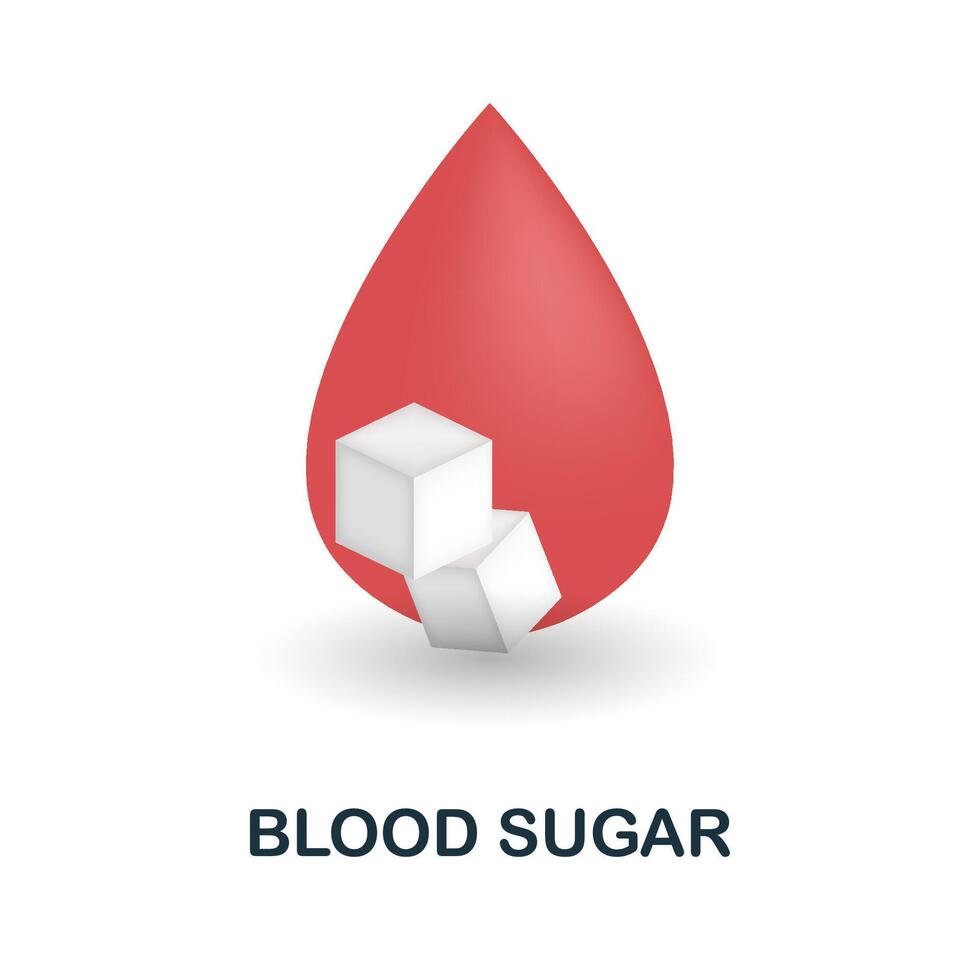 BLOOD SUGAR