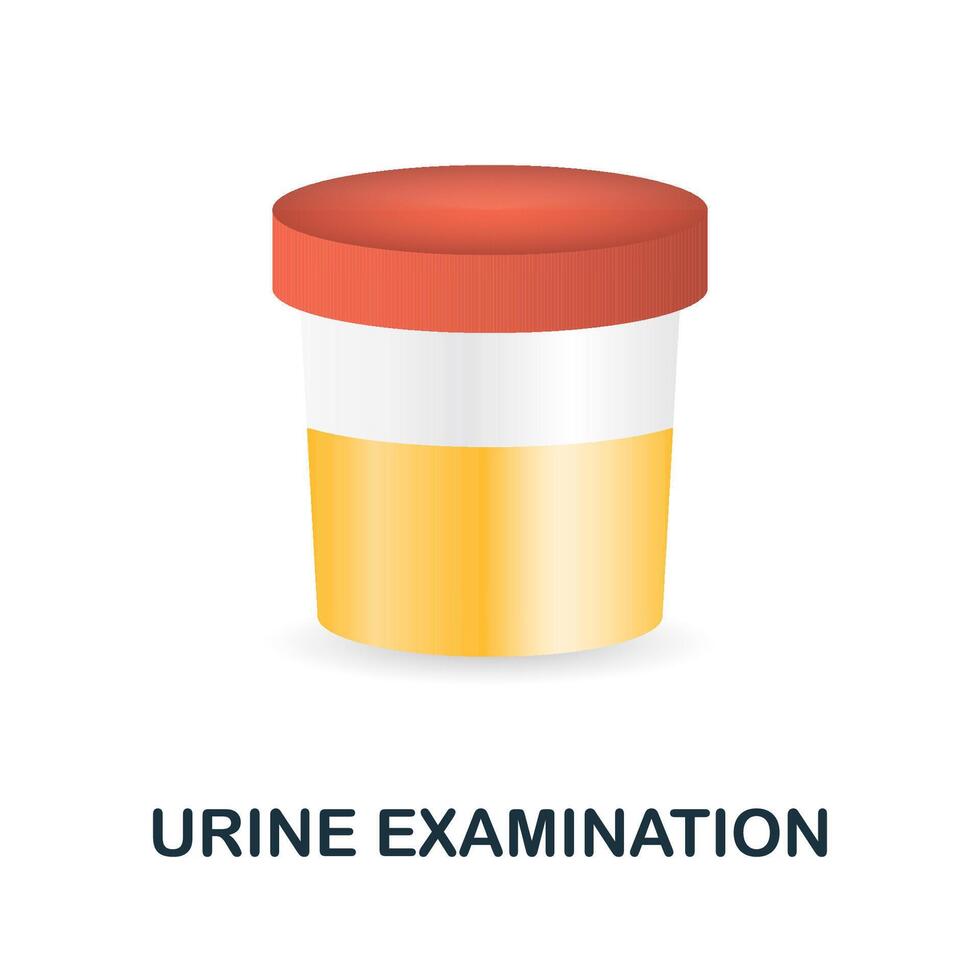 URINE EXAMINATION