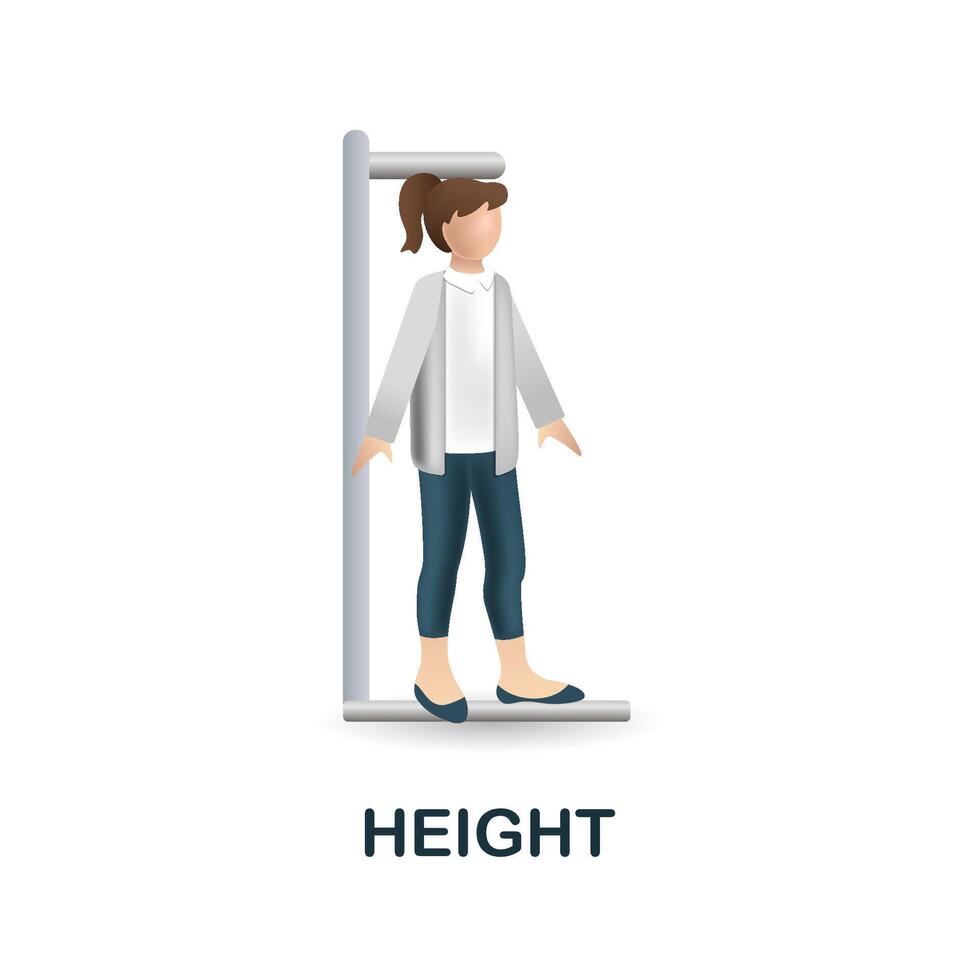 HEIGHT