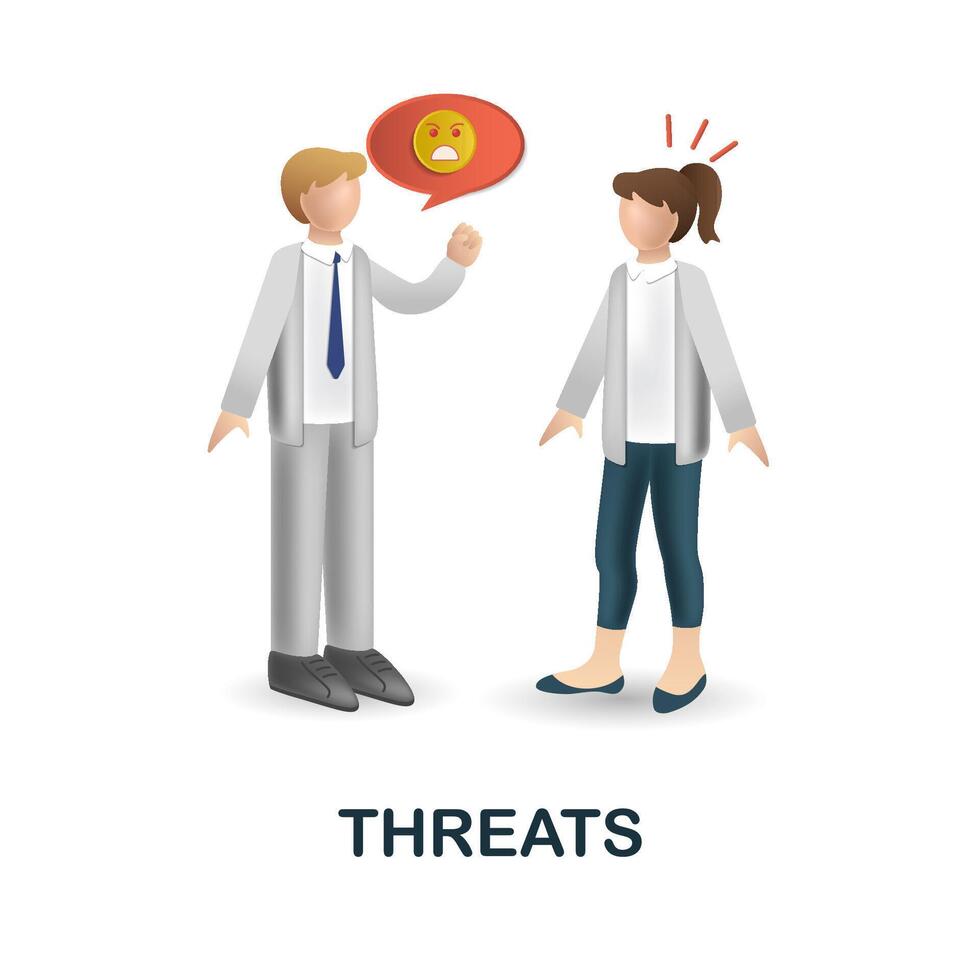 THREATS