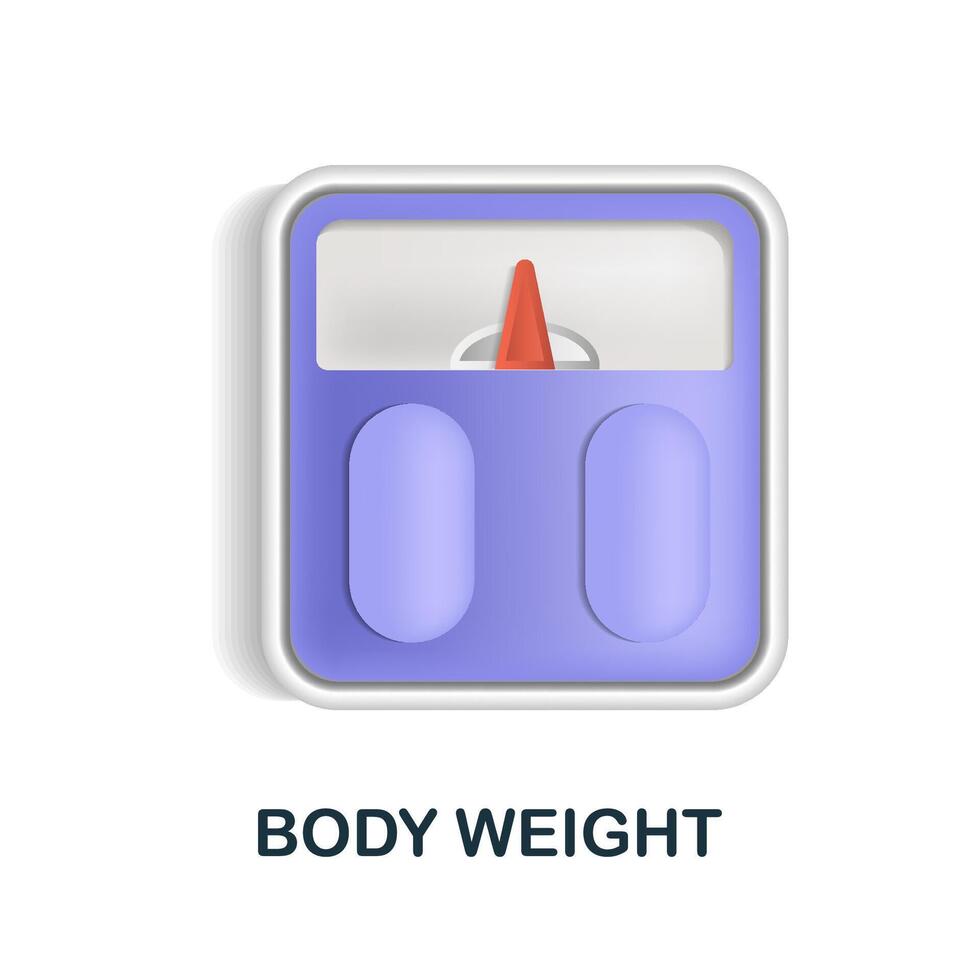 BODY WEIGHT