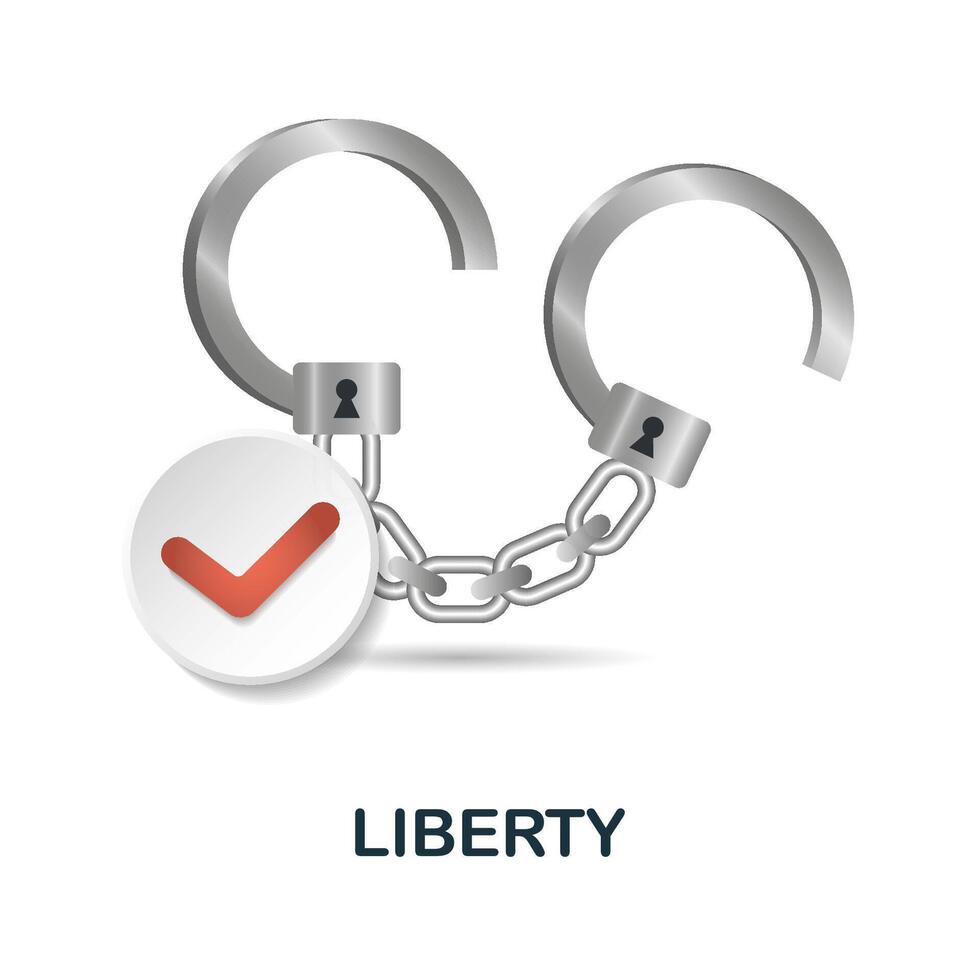 LIBERTY