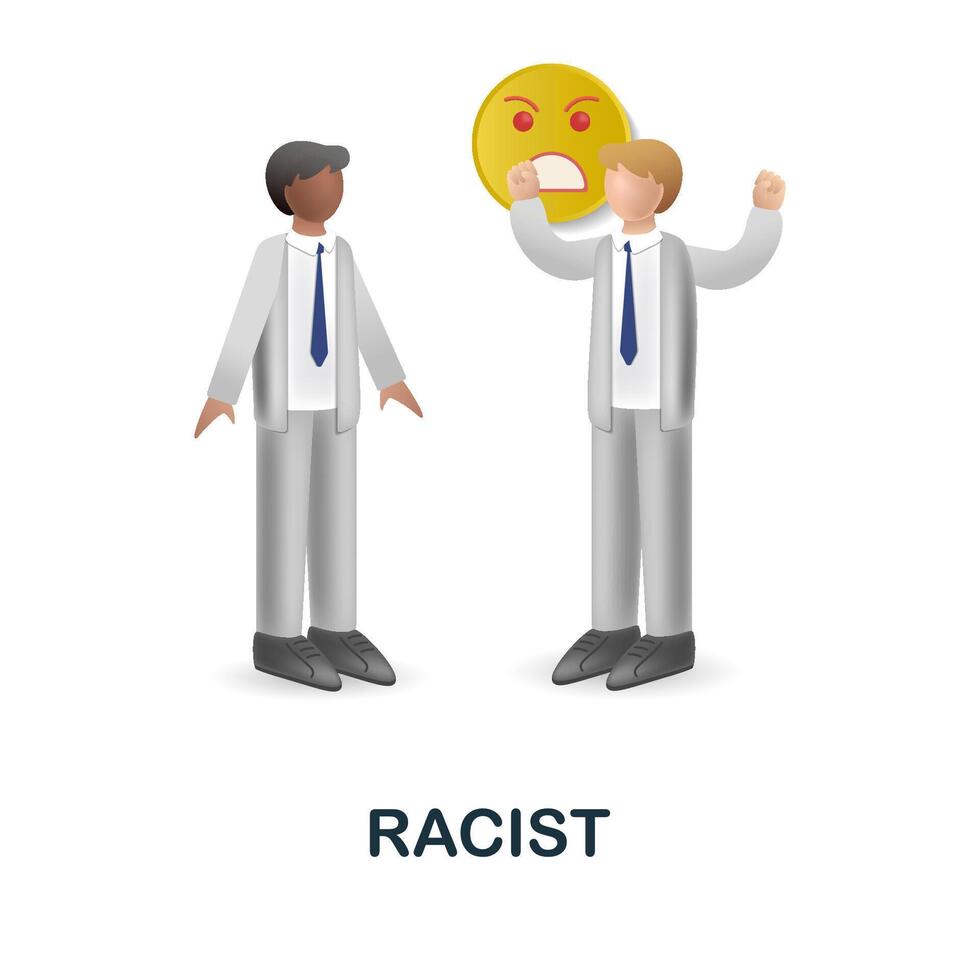 RACIST