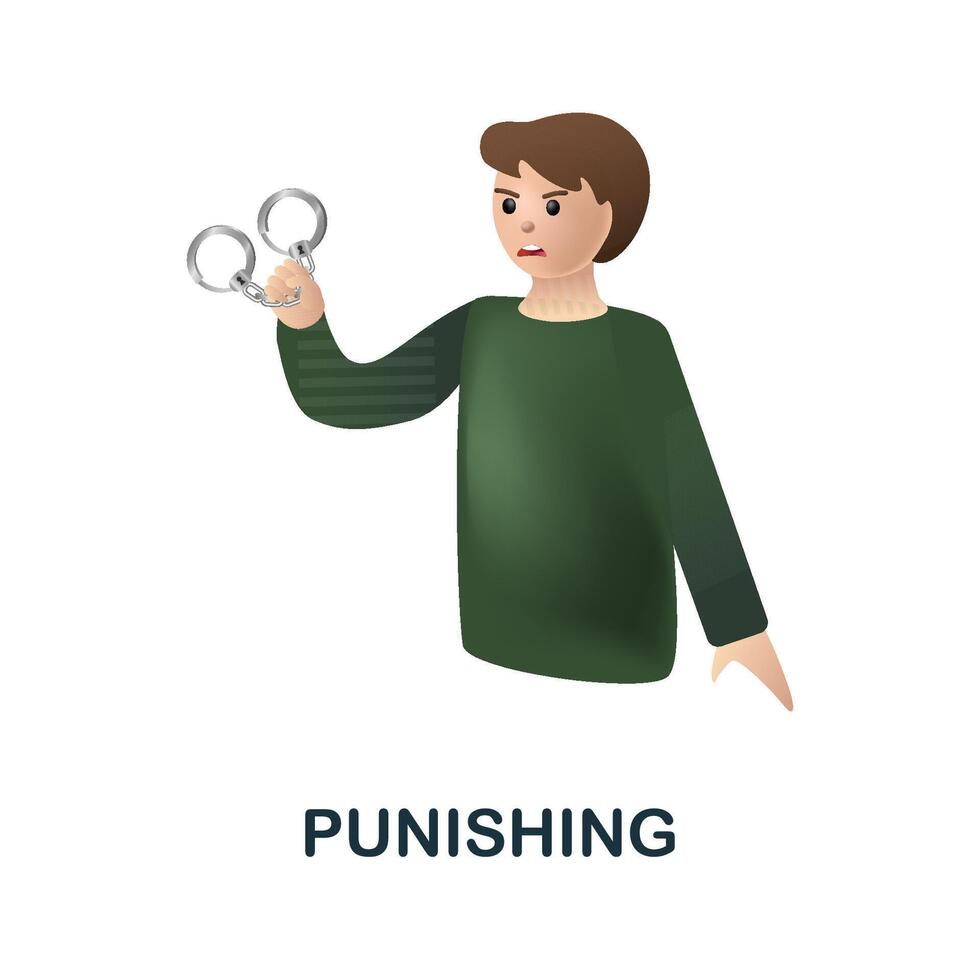 PUNISHING