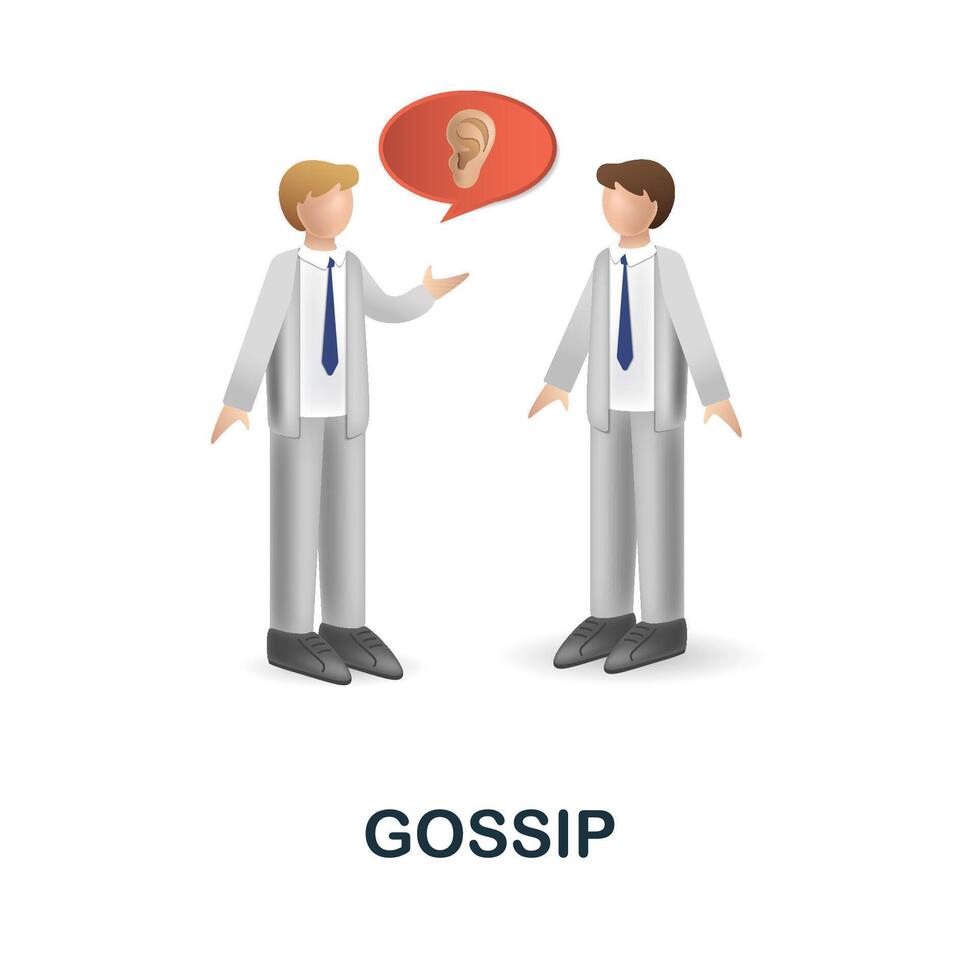 GOSSIP