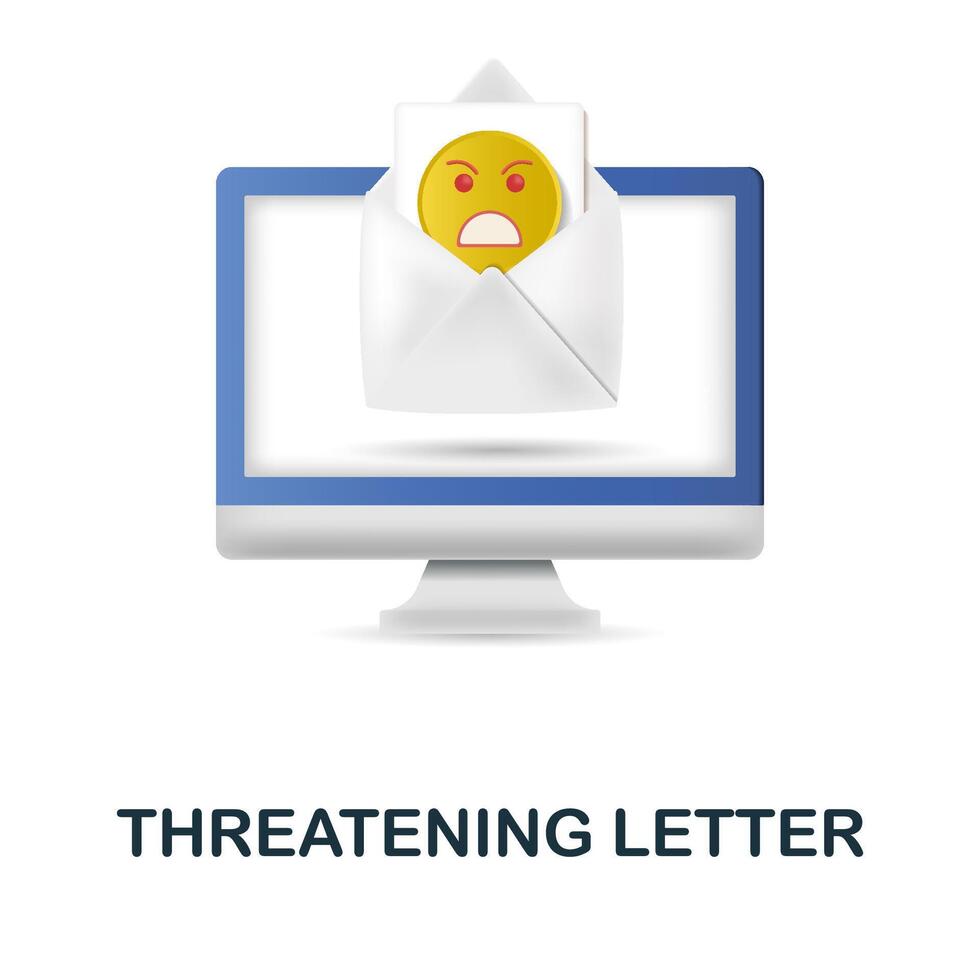 THREATENING LETTER