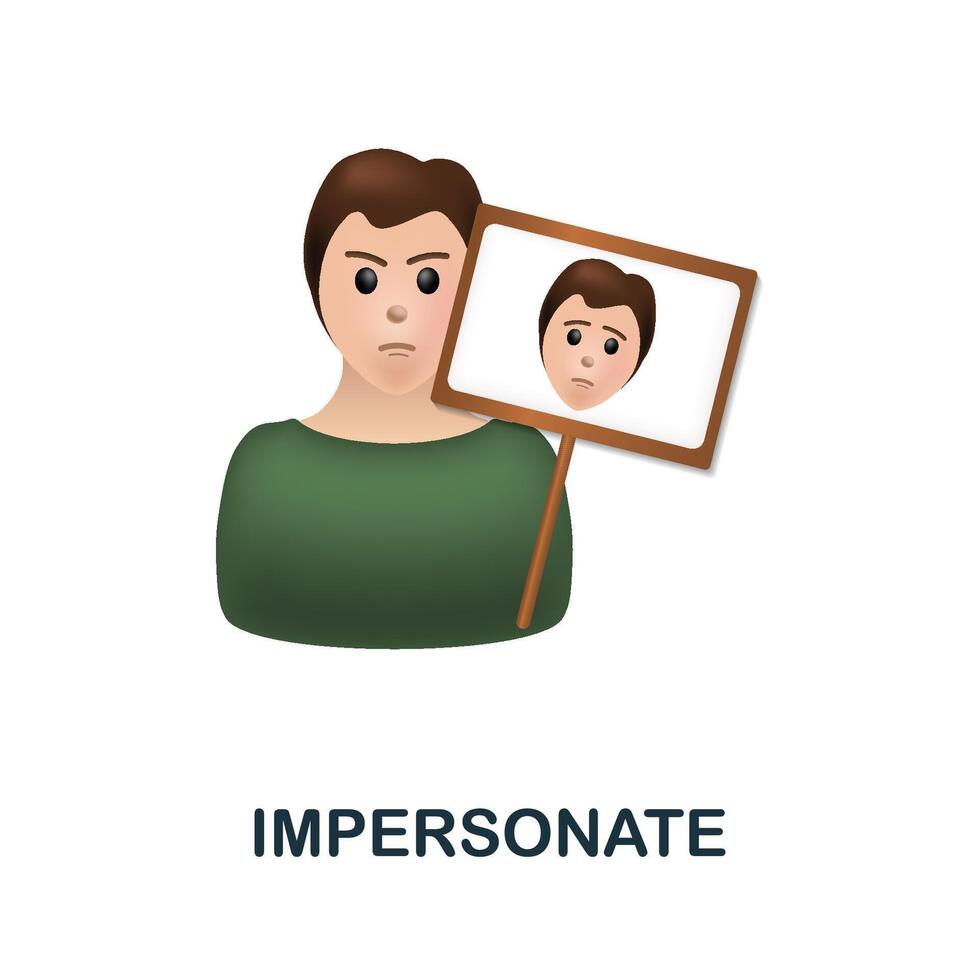 IMPERSONATE