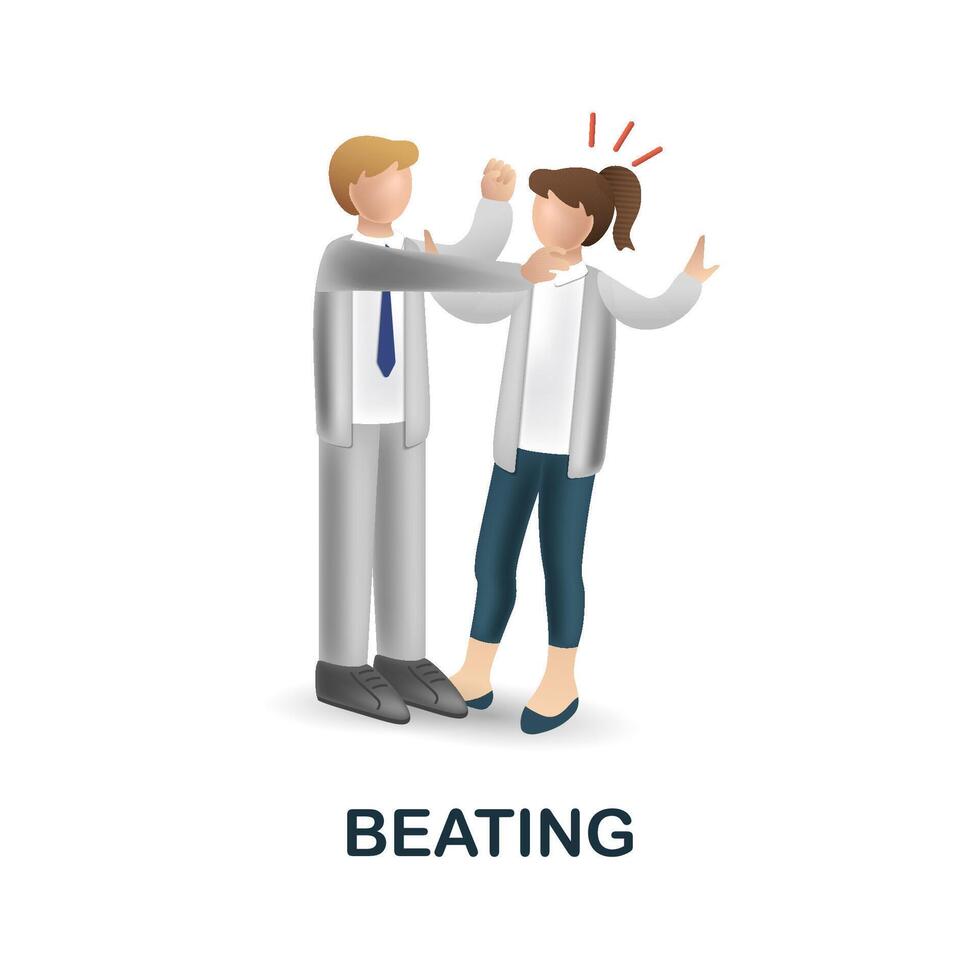 BEATING