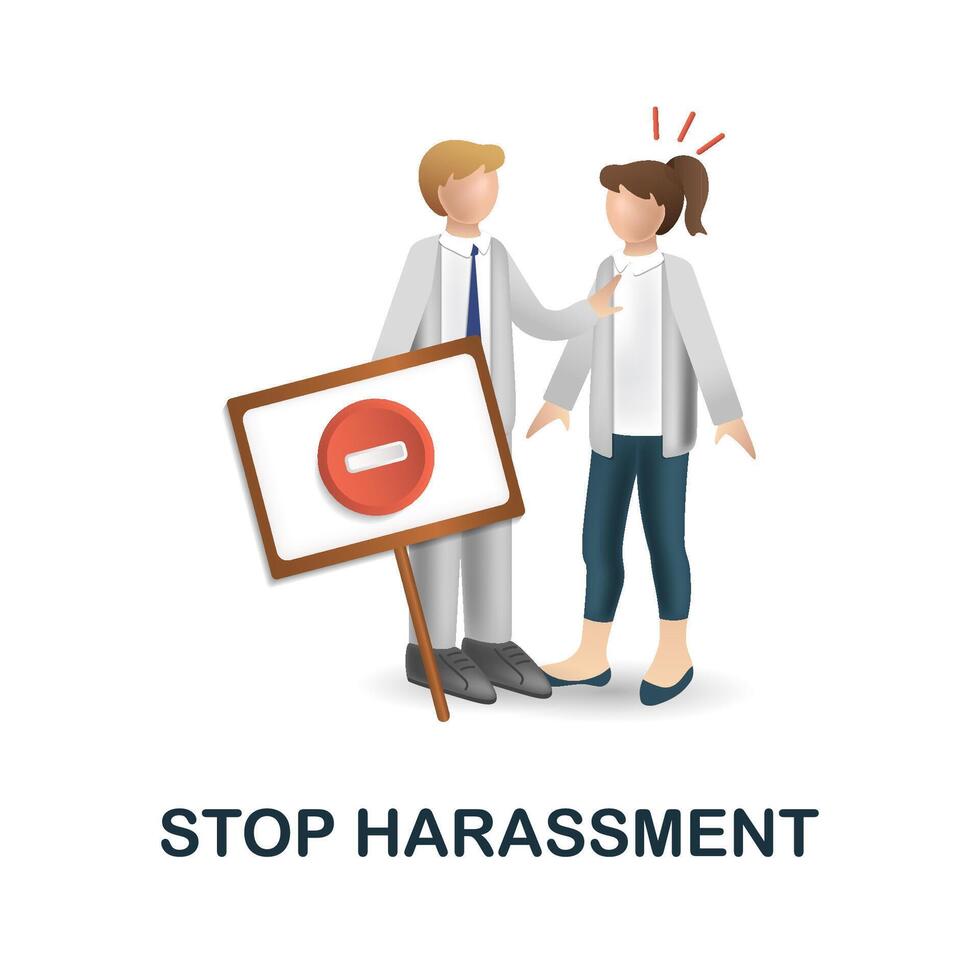 STOP HARASSMENT