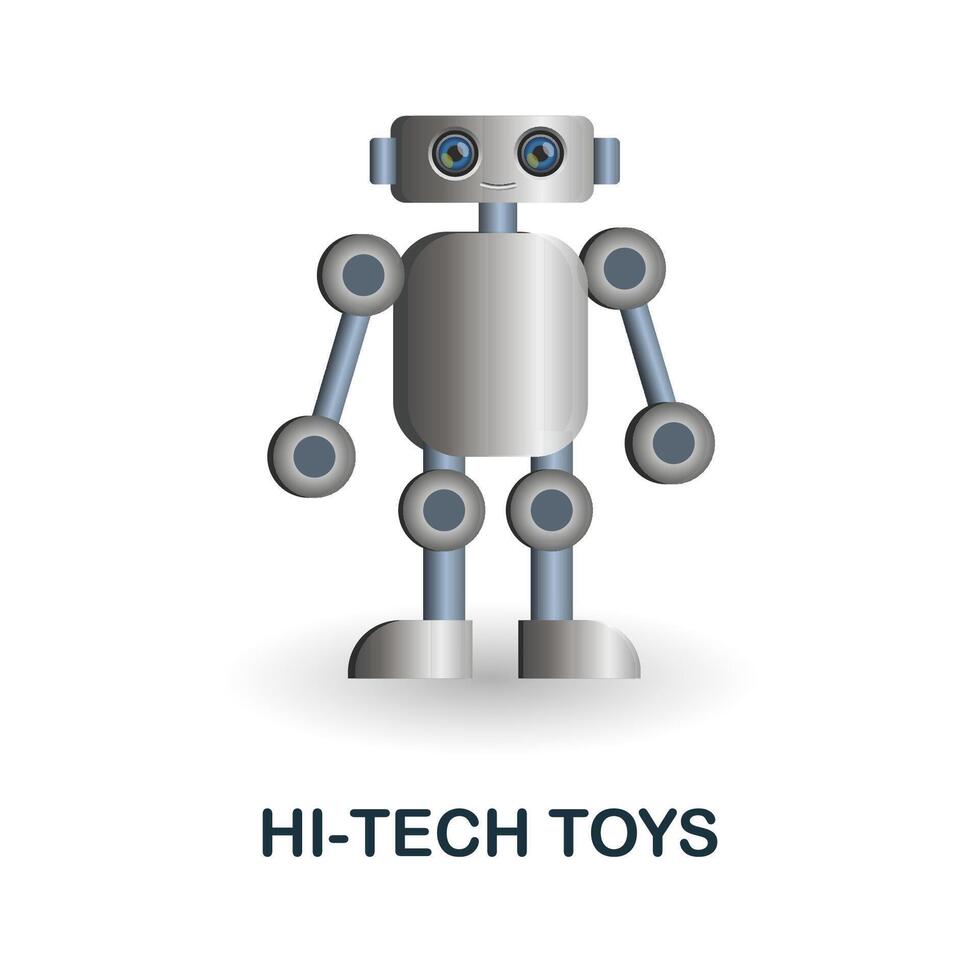 HI-TECH TOYS