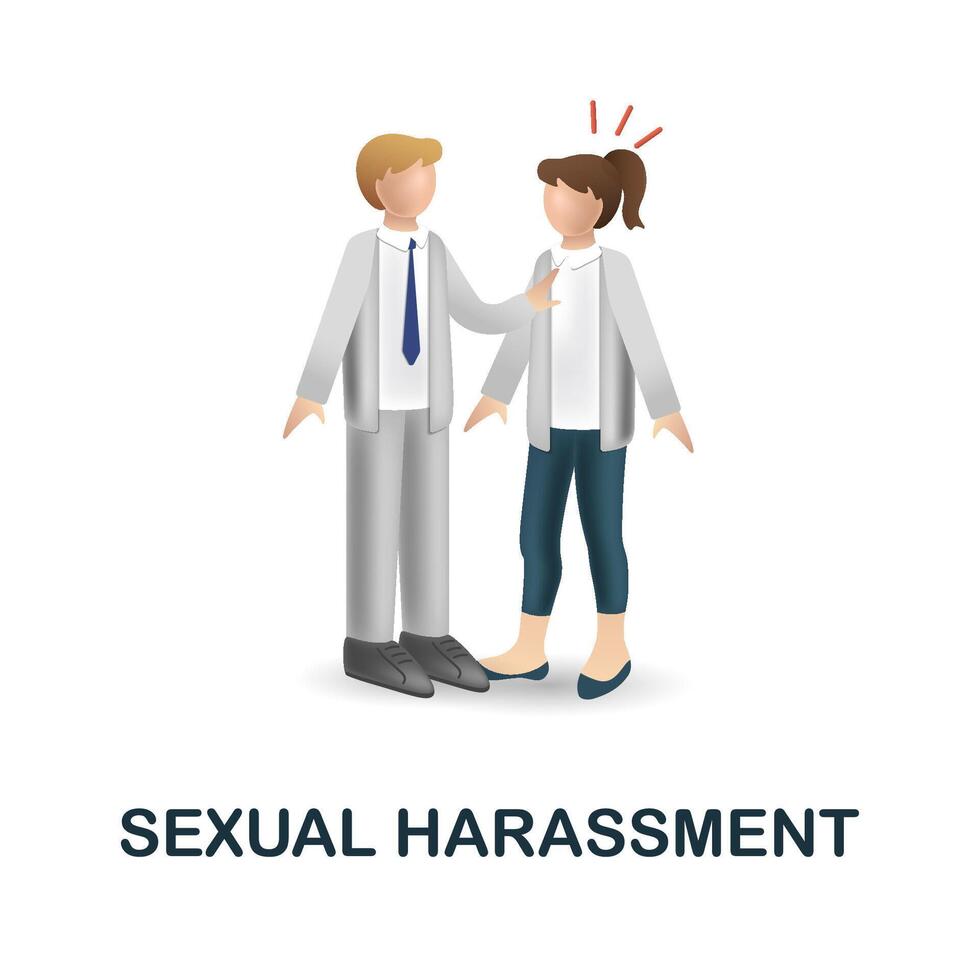 SEXUAL HARASSMENT