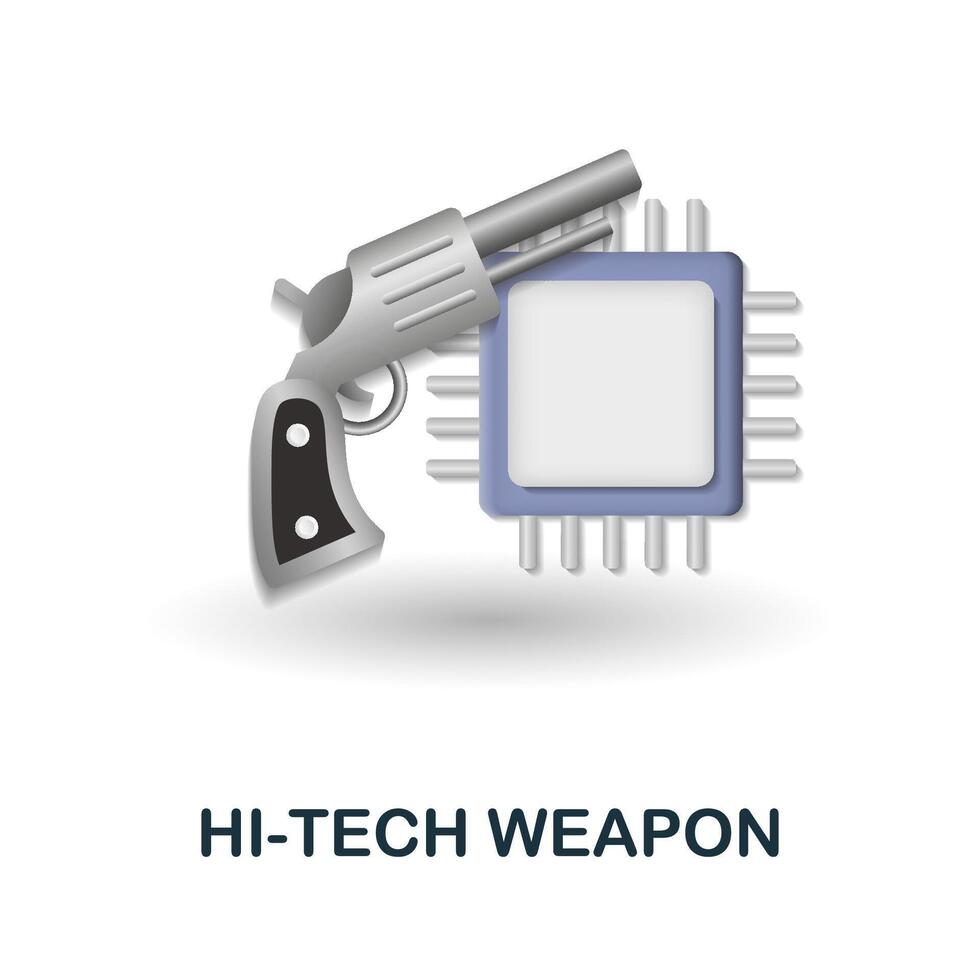 HI-TECH WEAPON