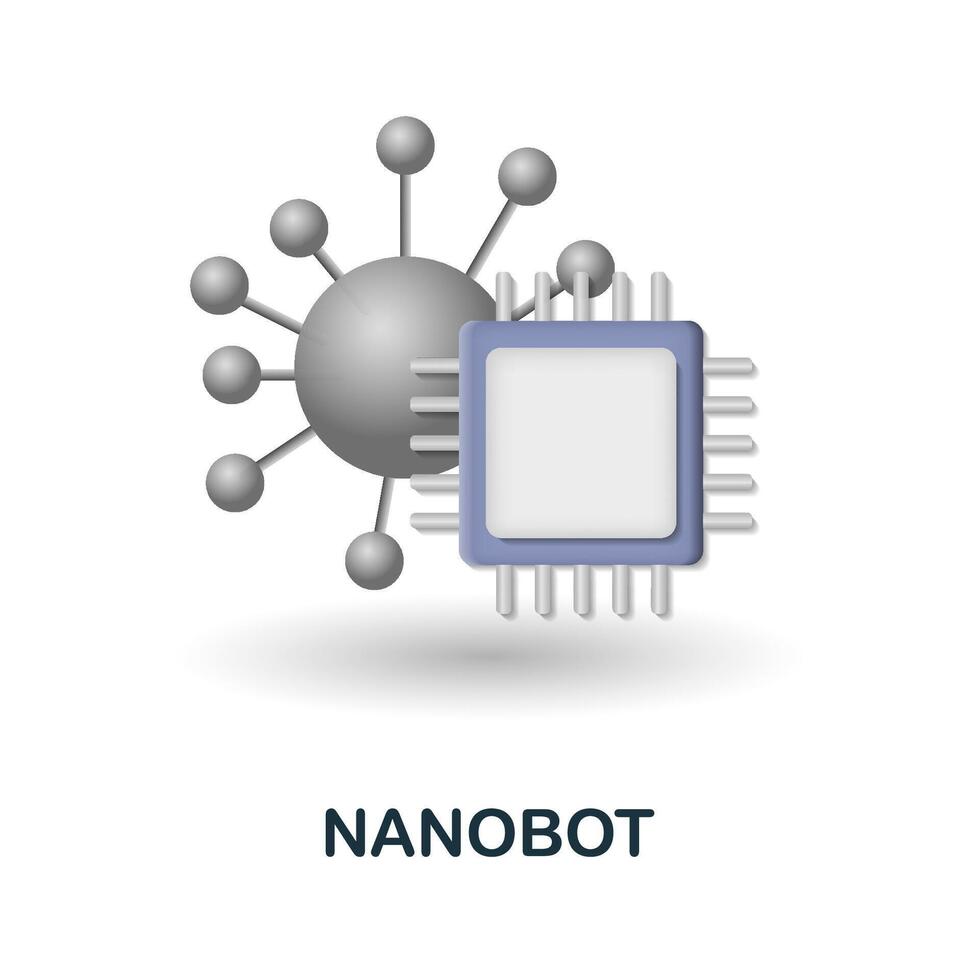 NANOBOT