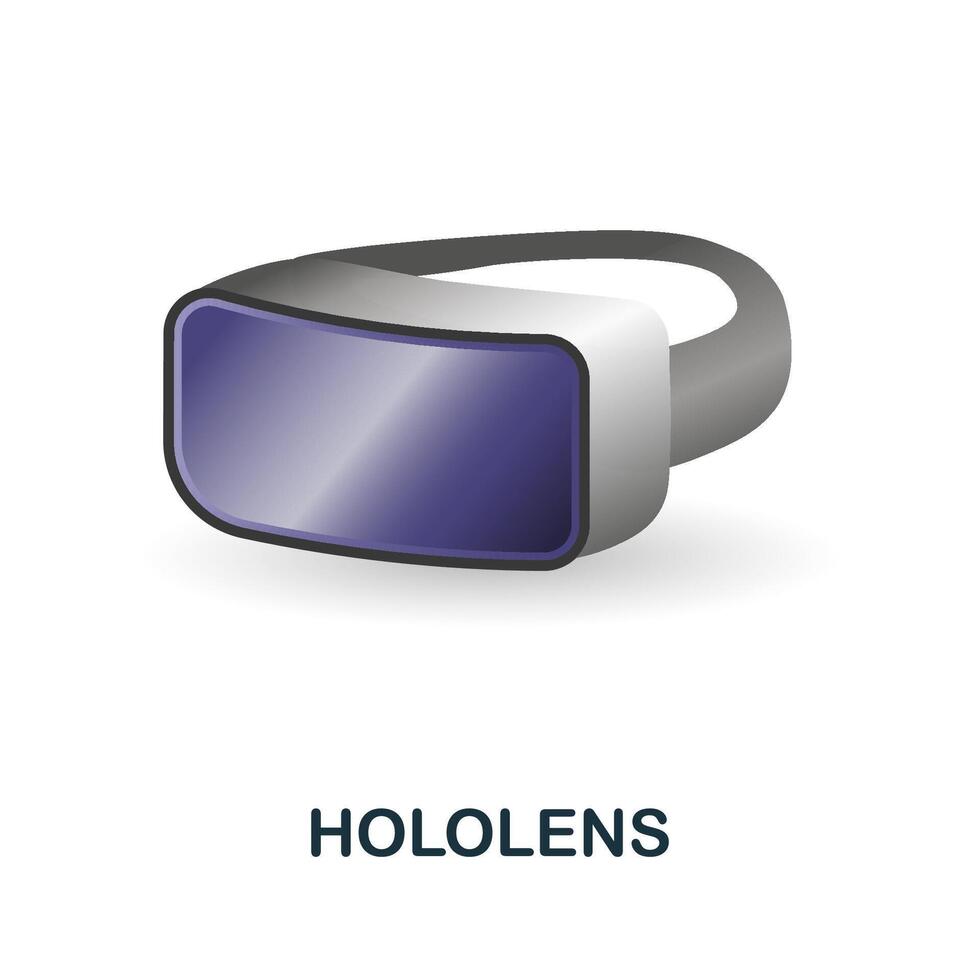 HOLOLENS