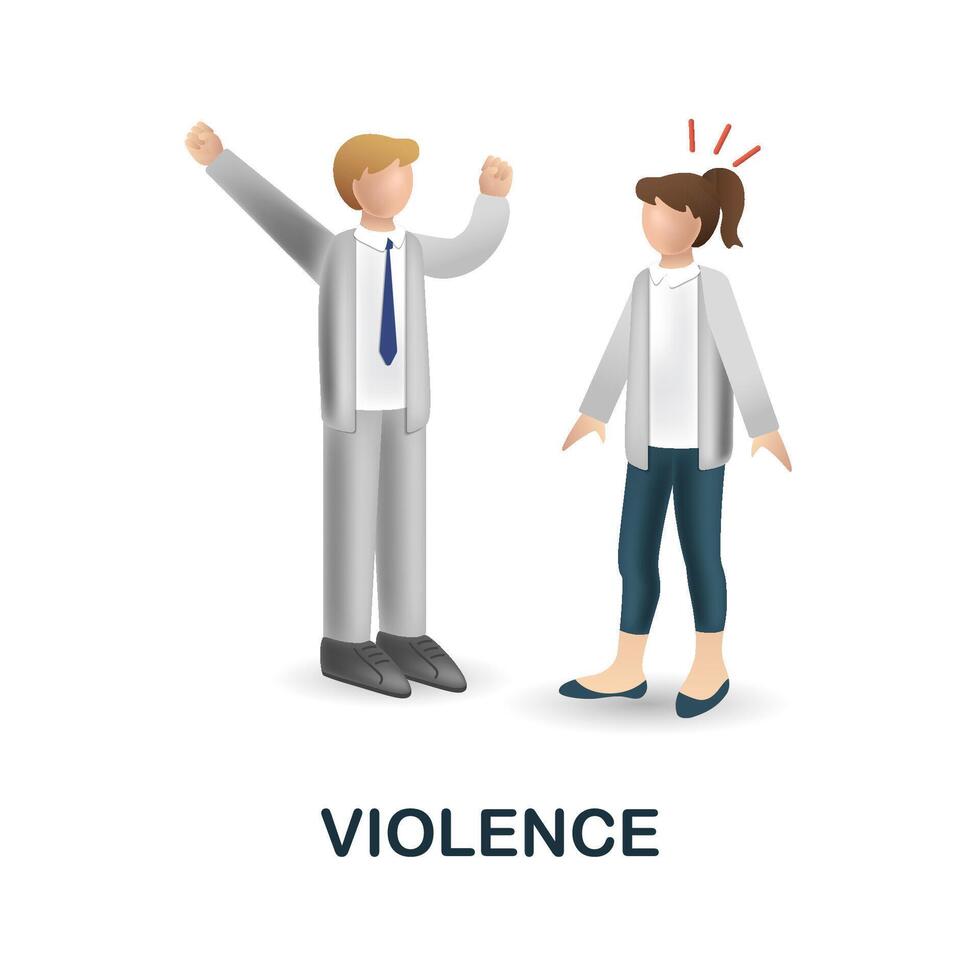 VIOLENCE