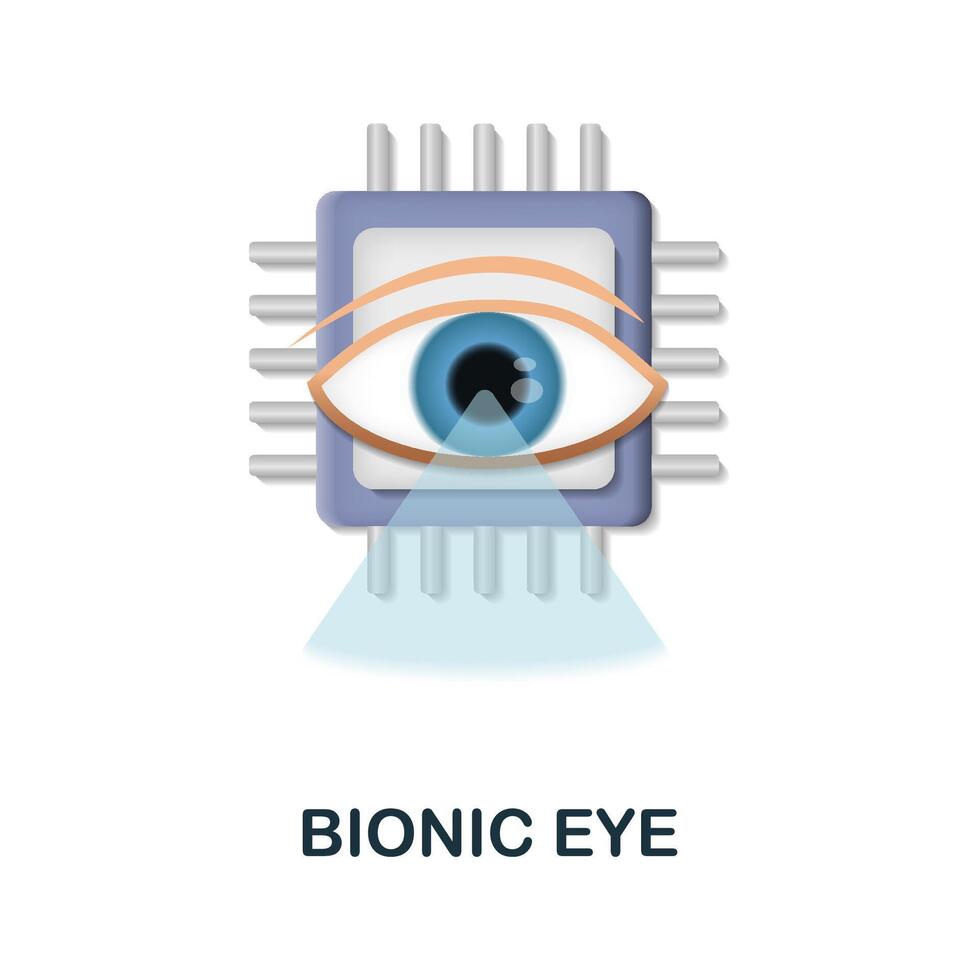 BIONIC EYE