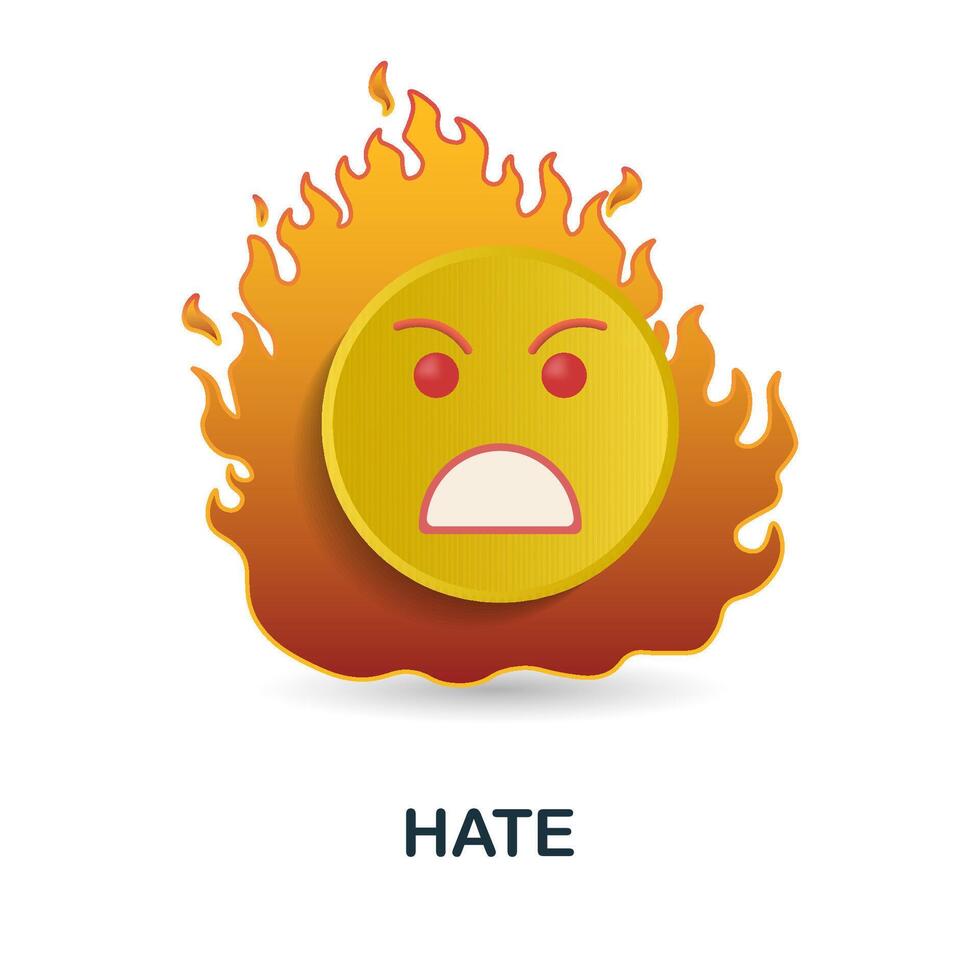 HATE